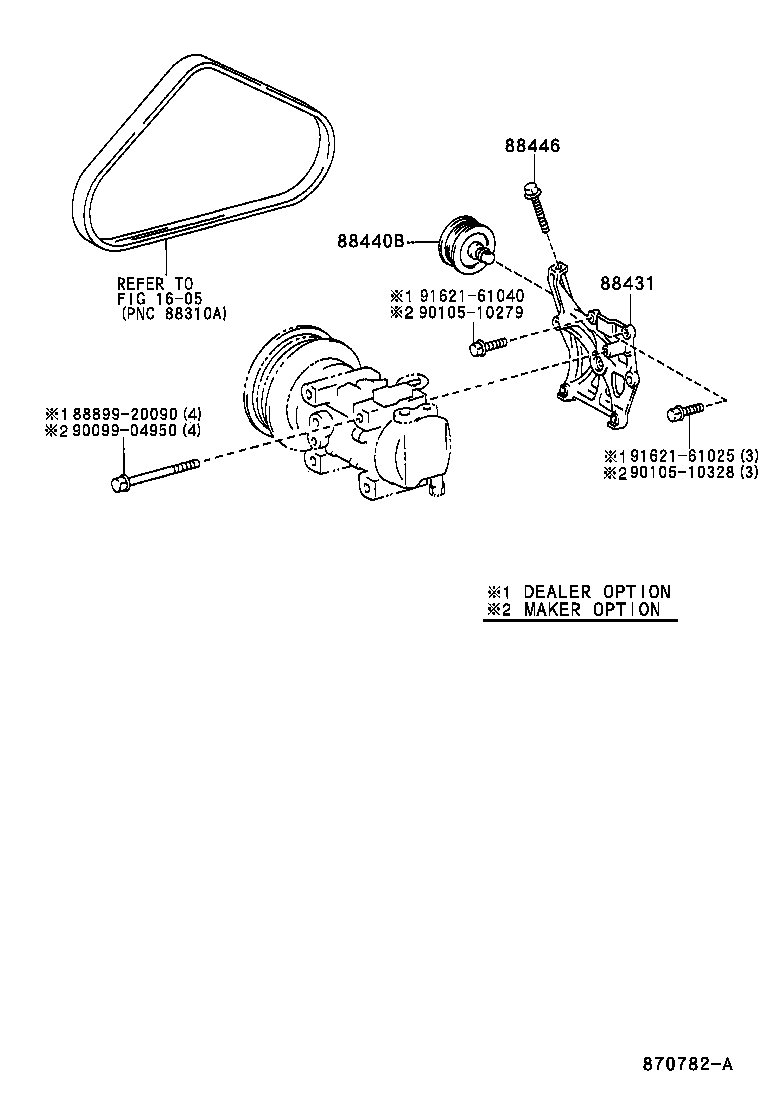 88446

88440B

88431

REFER TO
FIG 16-05
(PNC 88310A)

※1 91621-61040
※2 90105-10279

※1 88899-20090 (4)
※2 90099-04950 (4)

※1 91621-61025 (3)
※2 90105-10328 (3)

※1 DEALER OPTION
※2 MAKER OPTION

870782-A