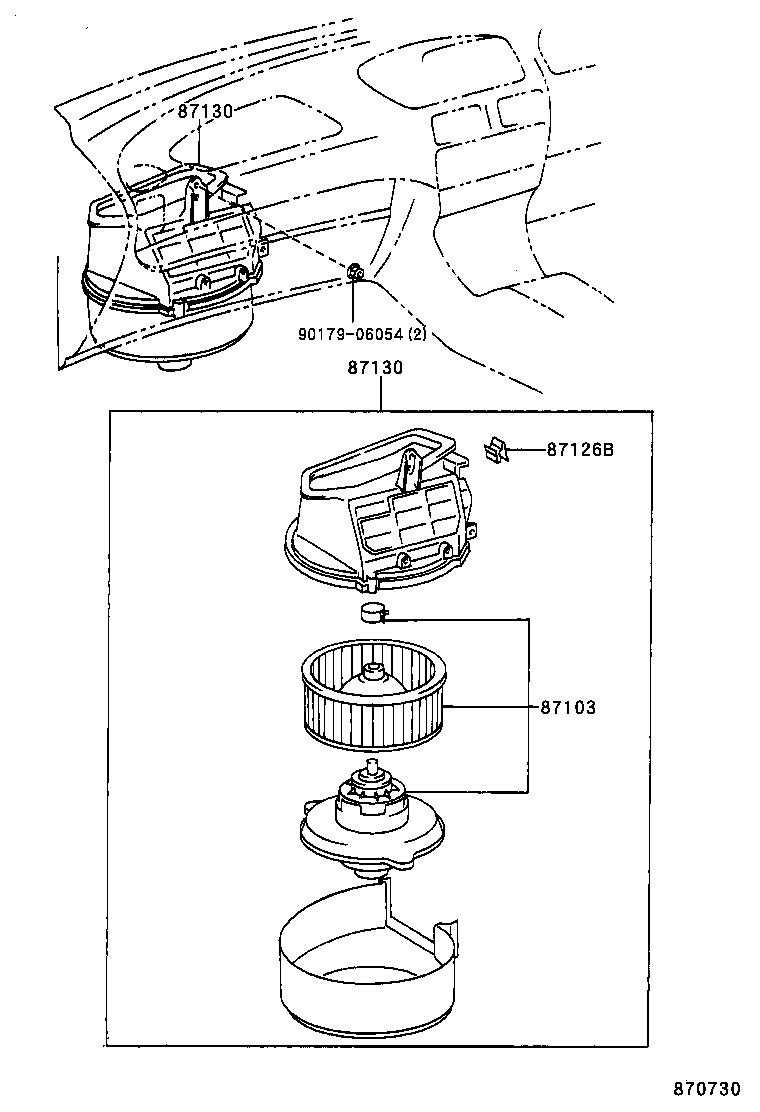 87130

90179-06054 (2)

87130

87126B

87103

870730