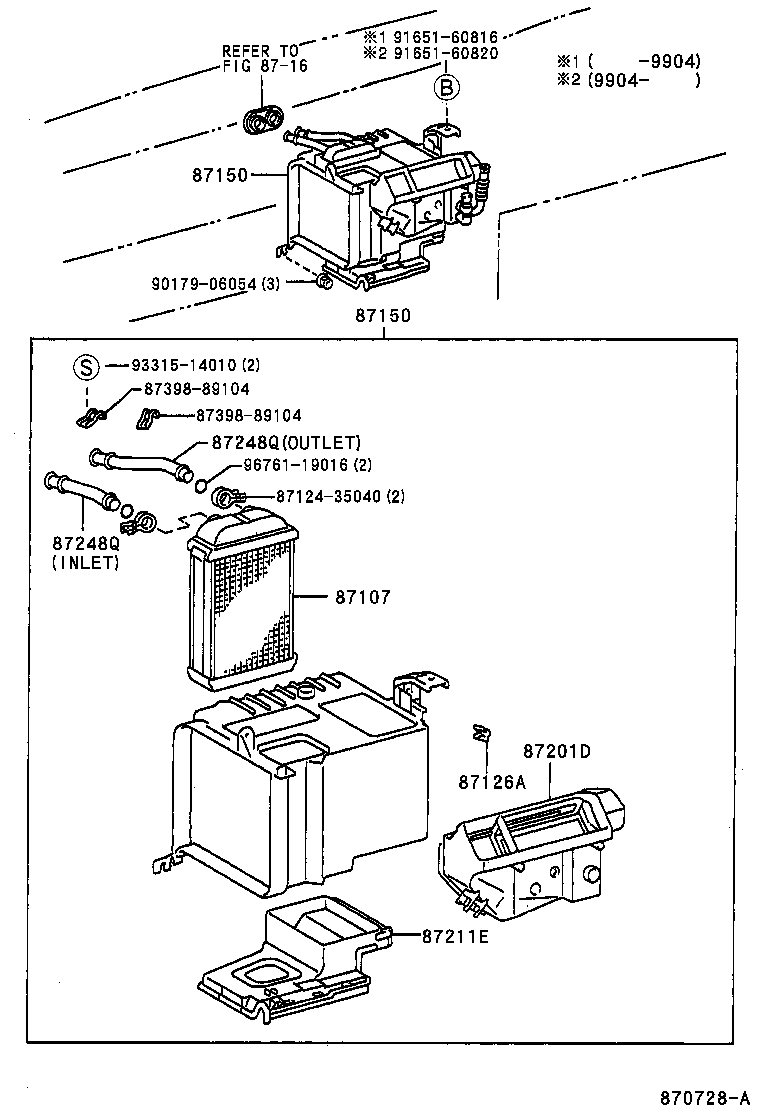 REFER TO
FIG 87-16

※1 91651-60816
※2 91651-60820

※1 (　　-9904)
※2 (9904-　　)

B

87150

90179-06054 (3)

87150

S 93315-14010 (2)
87398-89104
87398-89104
87248Q(OUTLET)
96761-19016 (2)
87124-35040 (2)
87248Q
(INLET)
87107

87201D
87126A

87211E

870728-A