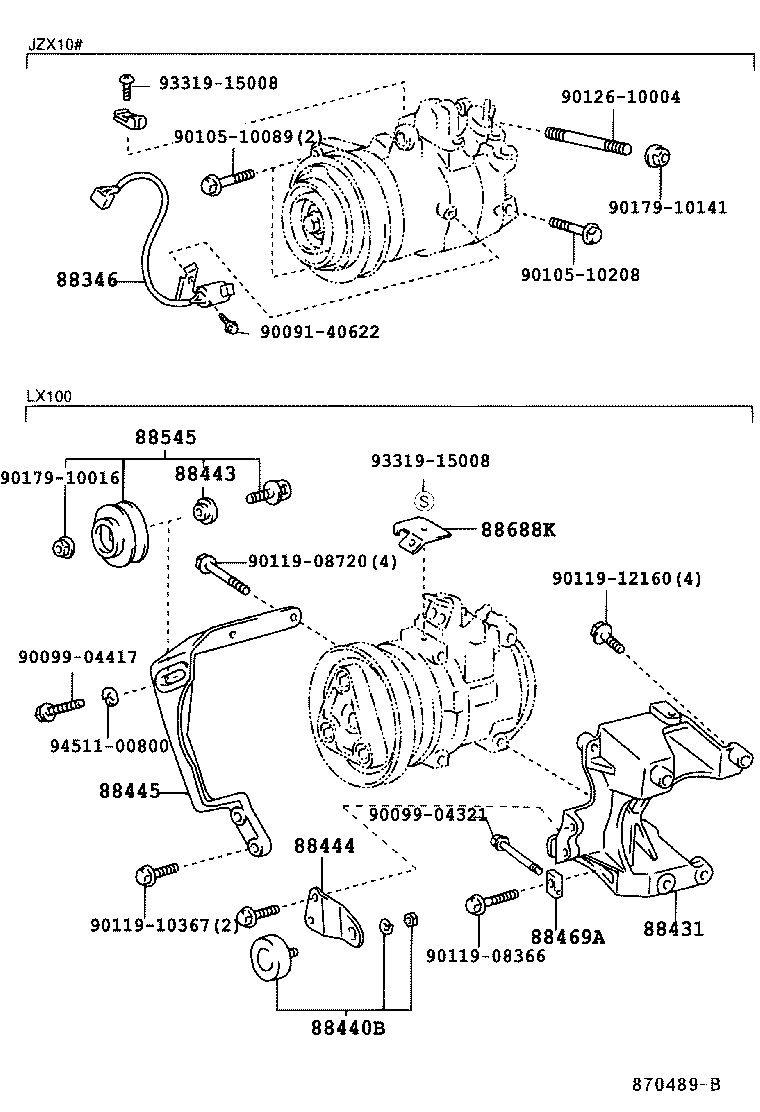 JZX10#

93319-15008
90126-10004
90105-10089(2)
90179-10141
88346
90105-10208
90091-40622

LX100

88545
90179-10016
88443
93319-15008
S
88688K
90119-08720(4)
90119-12160(4)
90099-04417
94511-00800
88445
90099-04321
88444
90119-10367(2)
88469A
88431
90119-08366
88440B

870489-B