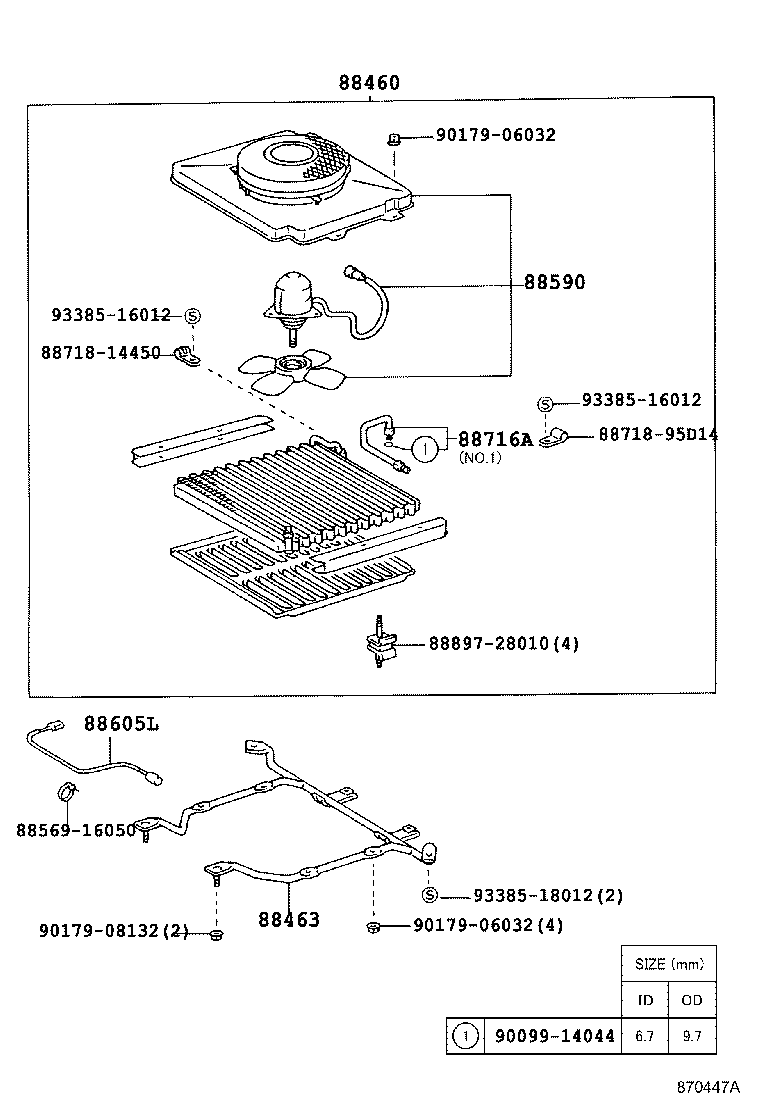 88460

90179-06032

88590

93385-16012

88718-14450

93385-16012

88716A
(NO.1)

1

88718-95D14

88897-28010(4)

88605L

88569-16050

93385-18012(2)

88463

90179-08132(2)

90179-06032(4)

| | | SIZE (mm) | |
|---|---|---|---|
| | | ID | OD |
| 1 | 90099-14044 | 6.7 | 9.7 |

870447A