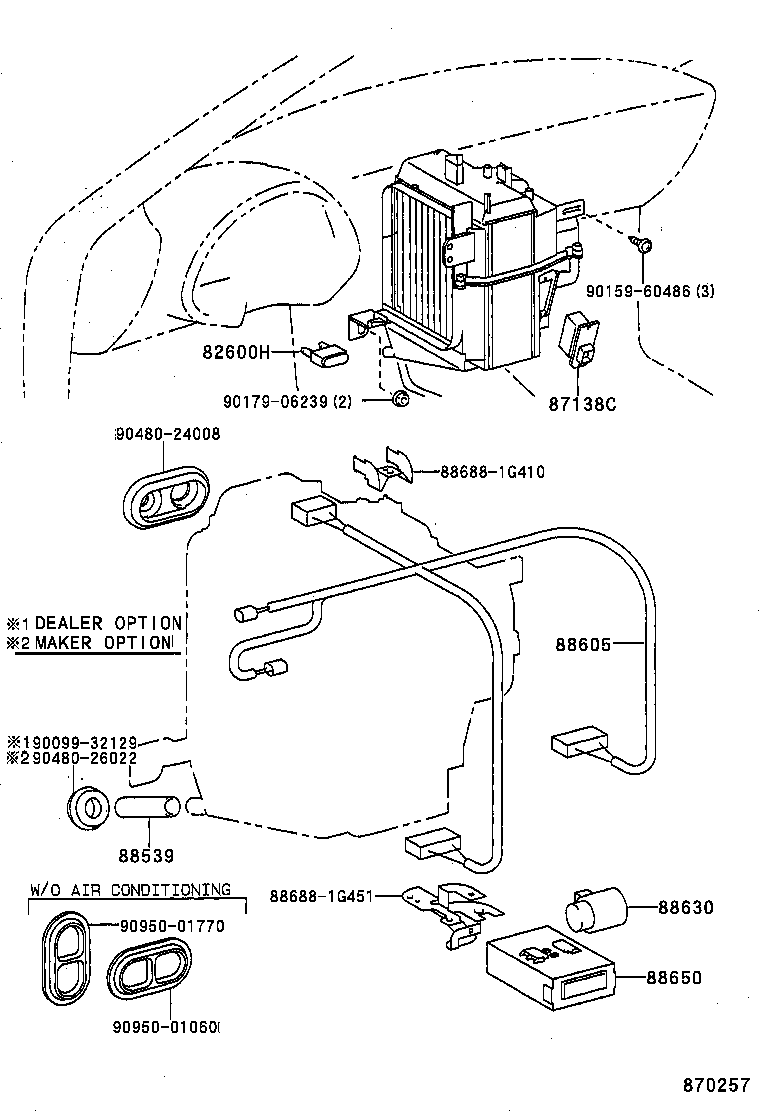 90159-60486 (3)

82600H

90179-06239 (2)

87138C

90480-24008

88688-1G410

※1 DEALER OPTION
※2 MAKER OPTION

88605

※1 90099-32129
※2 90480-26022

88539

W/O AIR CONDITIONING

90950-01770

90950-01060

88688-1G451

88630

88650

870257