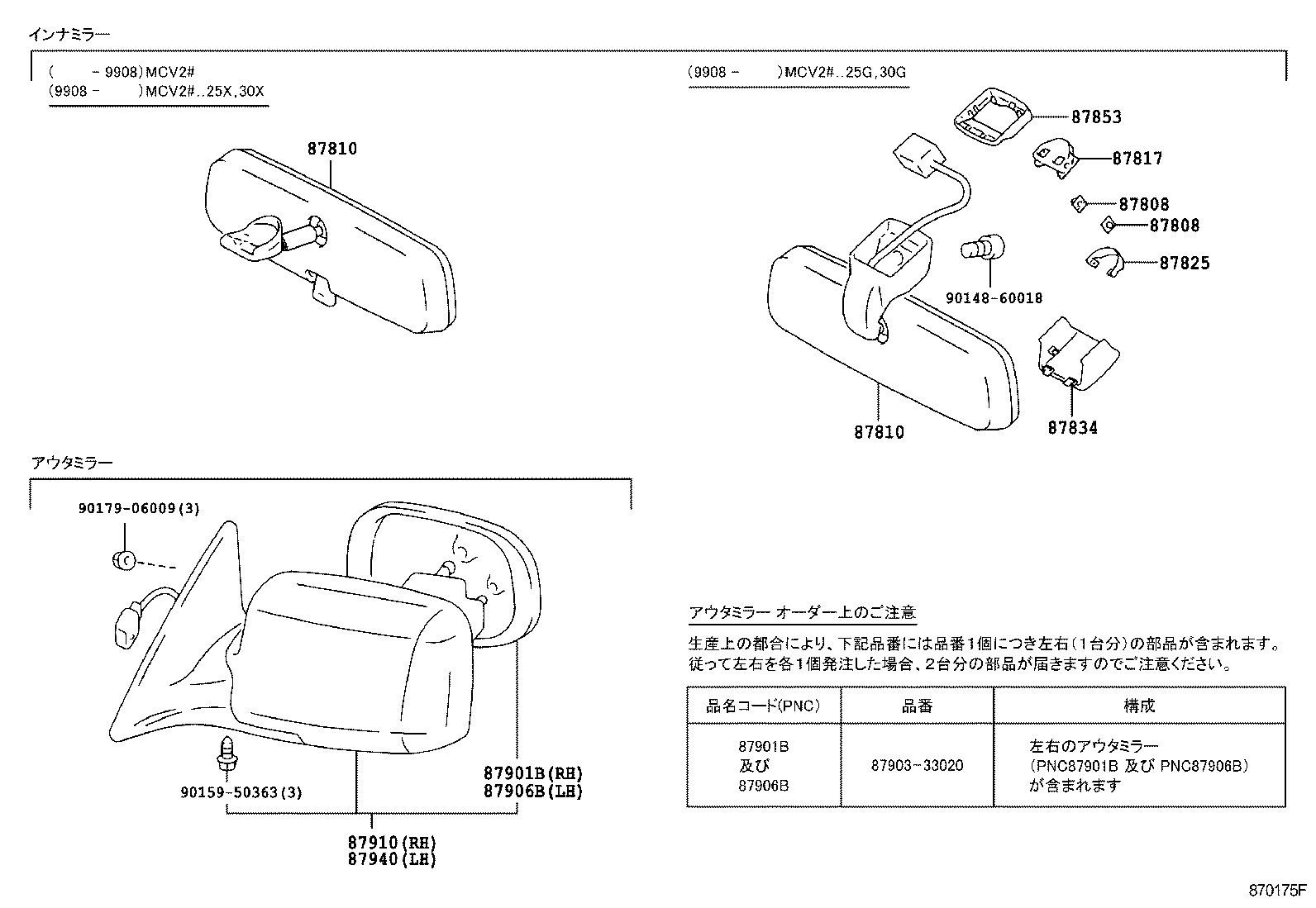 インナミラー

(　　-9908)MCV2#
(9908-　　)MCV2#..25X,30X

87810

(9908-　　)MCV2#..25G,30G

87853
87817
87808
87808
87825
90148-60018
87810
87834

アウタミラー

90179-06009(3)
90159-50363(3)
87901B(RH)
87906B(LH)
87910(RH)
87940(LH)

アウタミラー オーダー上のご注意

生産上の都合により、下記品番には品番1個につき左右(1台分)の部品が含まれます。
従って左右を各1個発注した場合、2台分の部品が届きますのでご注意ください。

| 品名コード(PNC) | 品番 | 構成 |
|---|---|---|
| 87901B 及び 87906B | 87903-33020 | 左右のアウタミラー (PNC87901B 及び PNC87906B) が含まれます |

870175F