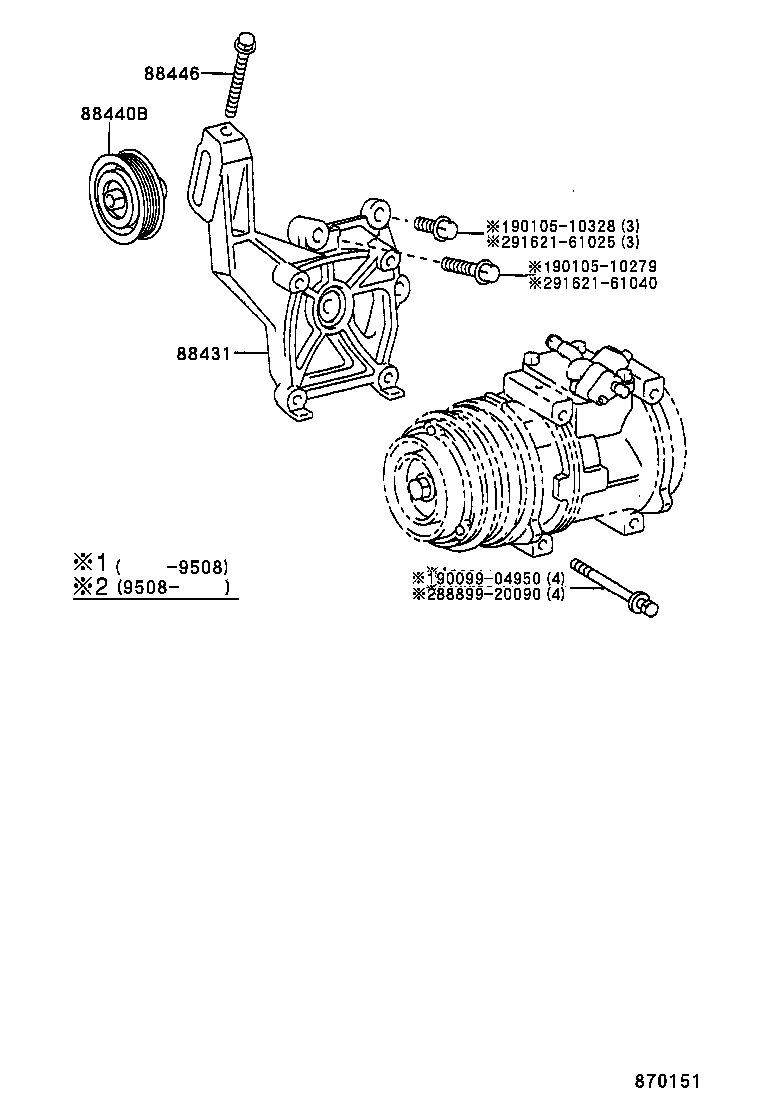 88446

88440B

※190105-10328 (3)
※291621-61025 (3)

※190105-10279
※291621-61040

88431

※1 ( -9508)
※2 (9508- )

※190099-04950 (4)
※288899-20090 (4)

870151