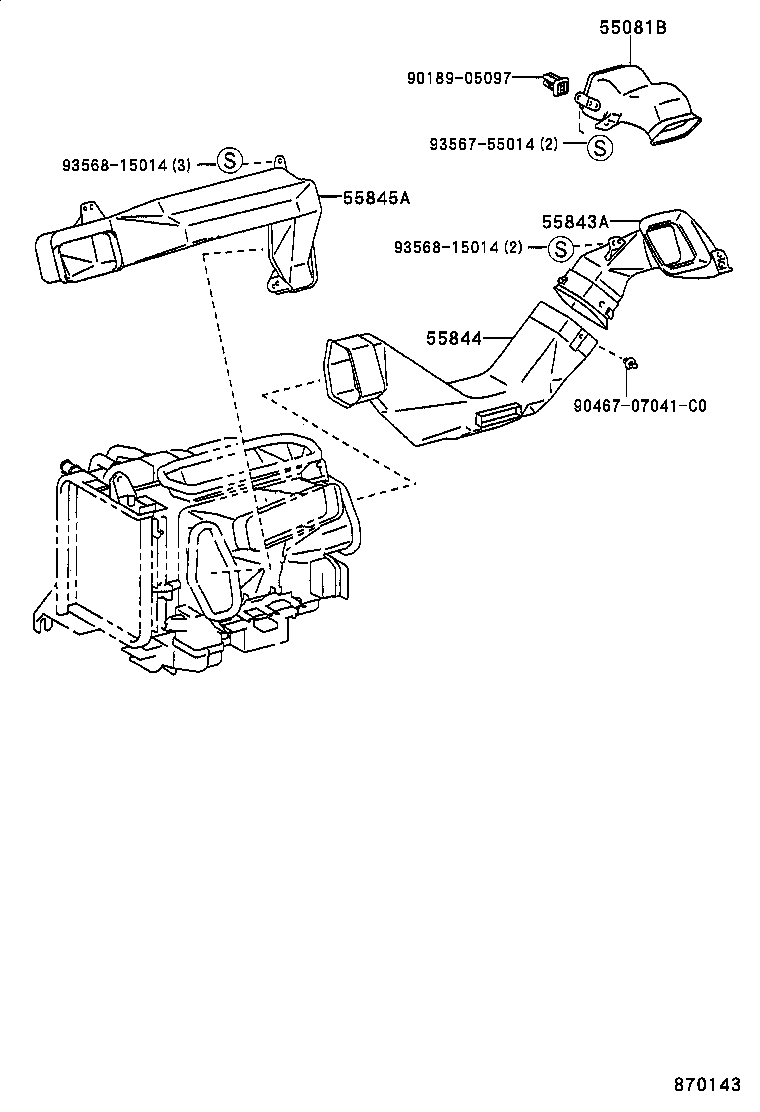 55081B
90189-05097
93567-55014 (2) S
93568-15014 (3) S
55845A
55843A
93568-15014 (2) S
55844
90467-07041-C0
870143