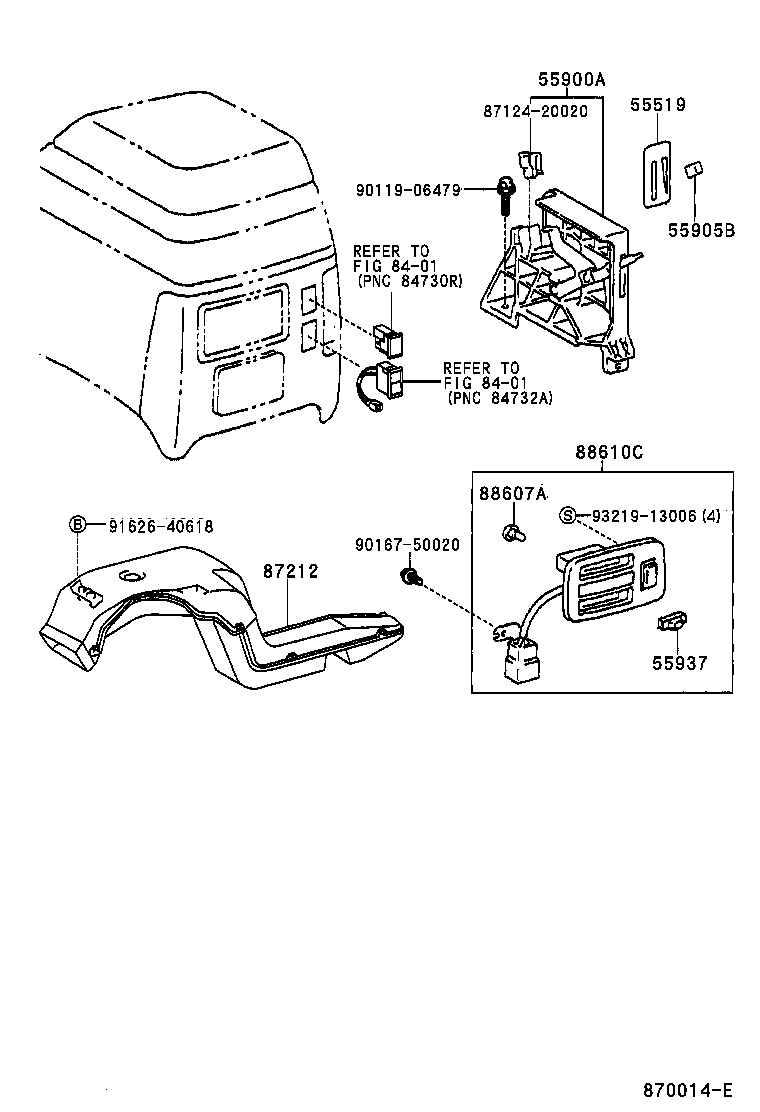 55900A
87124-20020
55519
90119-06479
55905B
REFER TO
FIG 84-01
(PNC 84730R)
REFER TO
FIG 84-01
(PNC 84732A)
88610C
88607A
Ⓢ 93219-13006 (4)
Ⓑ 91626-40618
90167-50020
87212
55937
870014-E