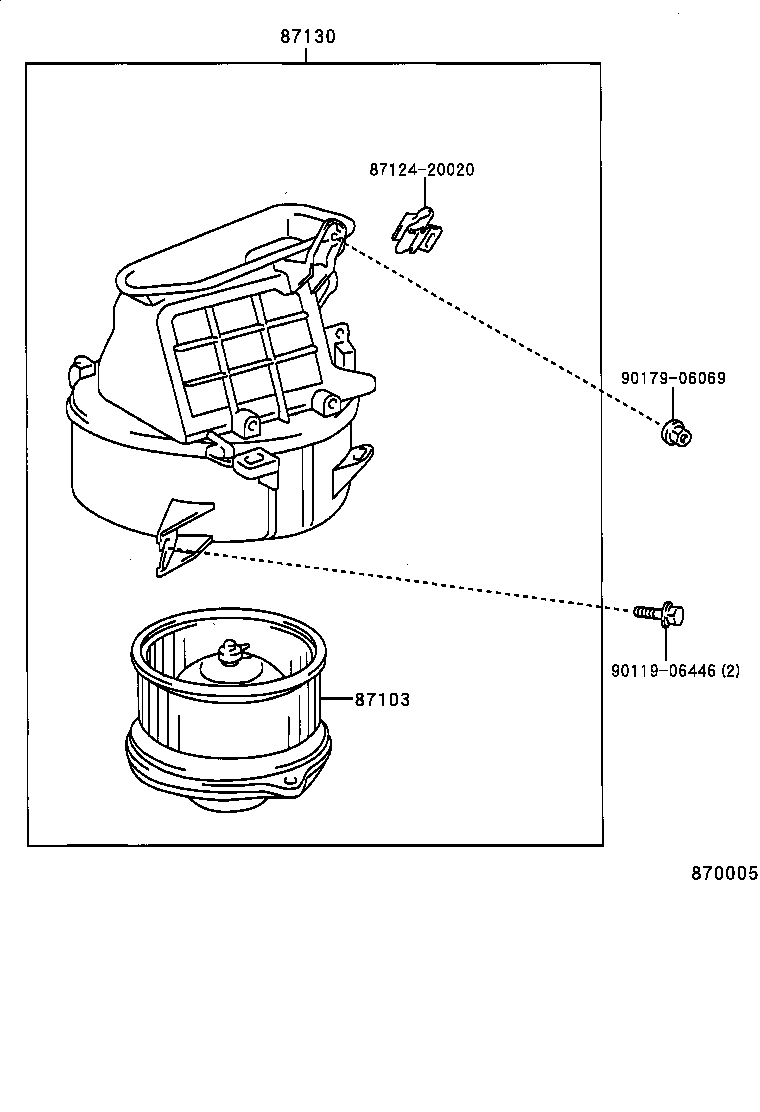 87130

87124-20020

90179-06069

90119-06446 (2)

87103

870005