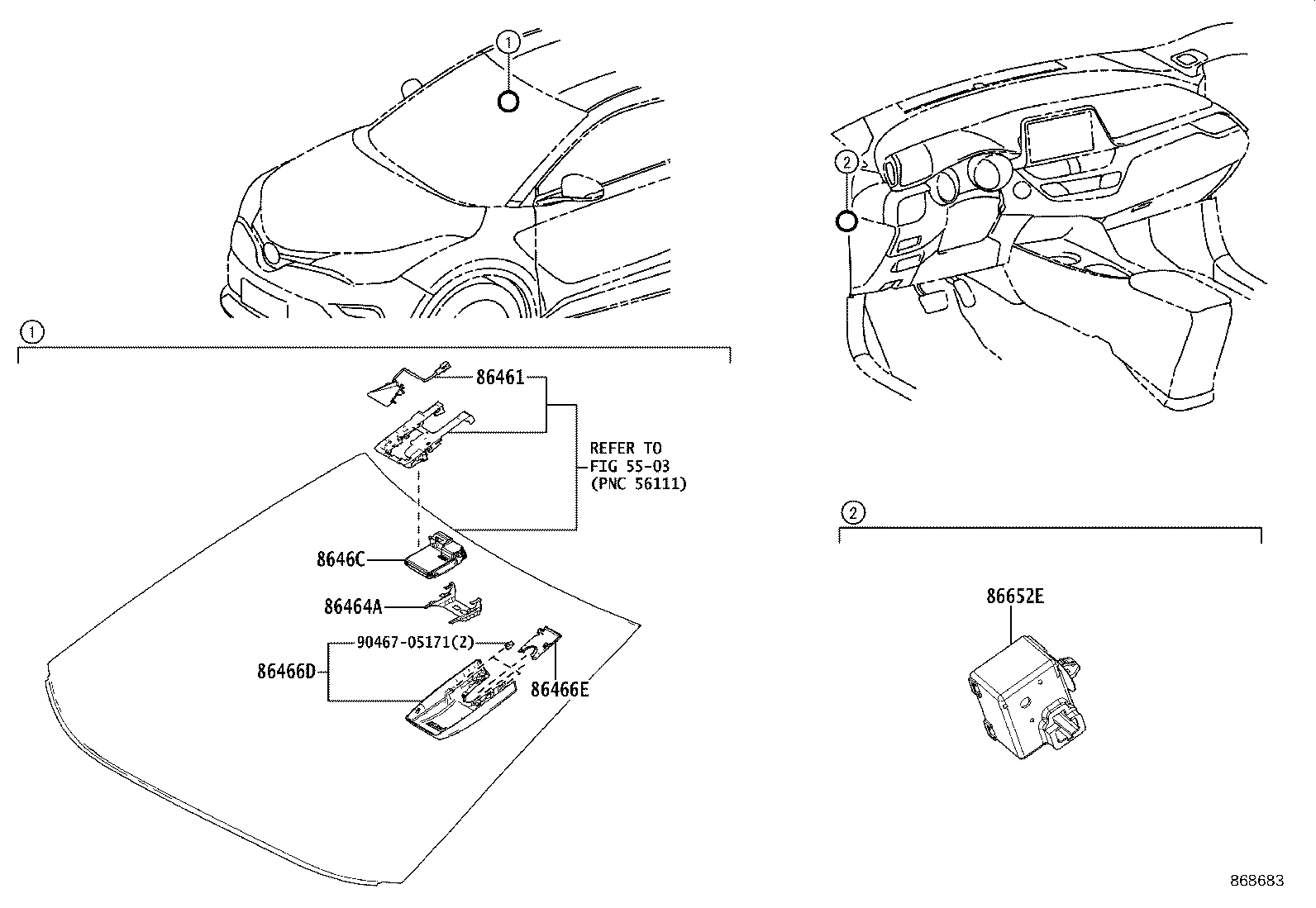 1

2

1

86461

REFER TO
FIG 55-03
(PNC 56111)

8646C

86464A

90467-05171(2)

86466D

86466E

2

86652E

868683