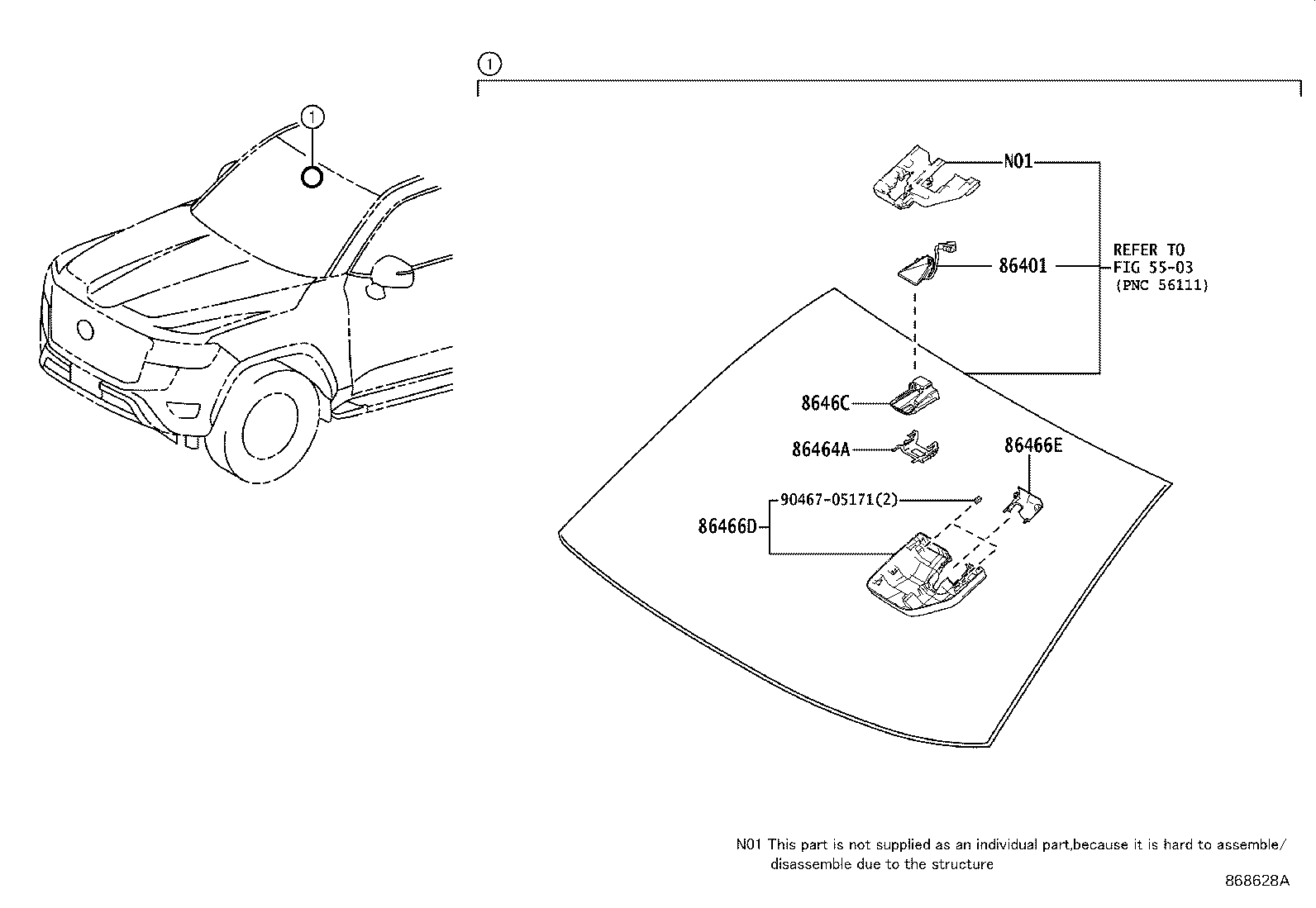 1

1

N01

86401

REFER TO
FIG 55-03
(PNC 56111)

8646C

86464A

86466E

90467-05171(2)

86466D

N01 This part is not supplied as an individual part,because it is hard to assemble/ disassemble due to the structure

868628A