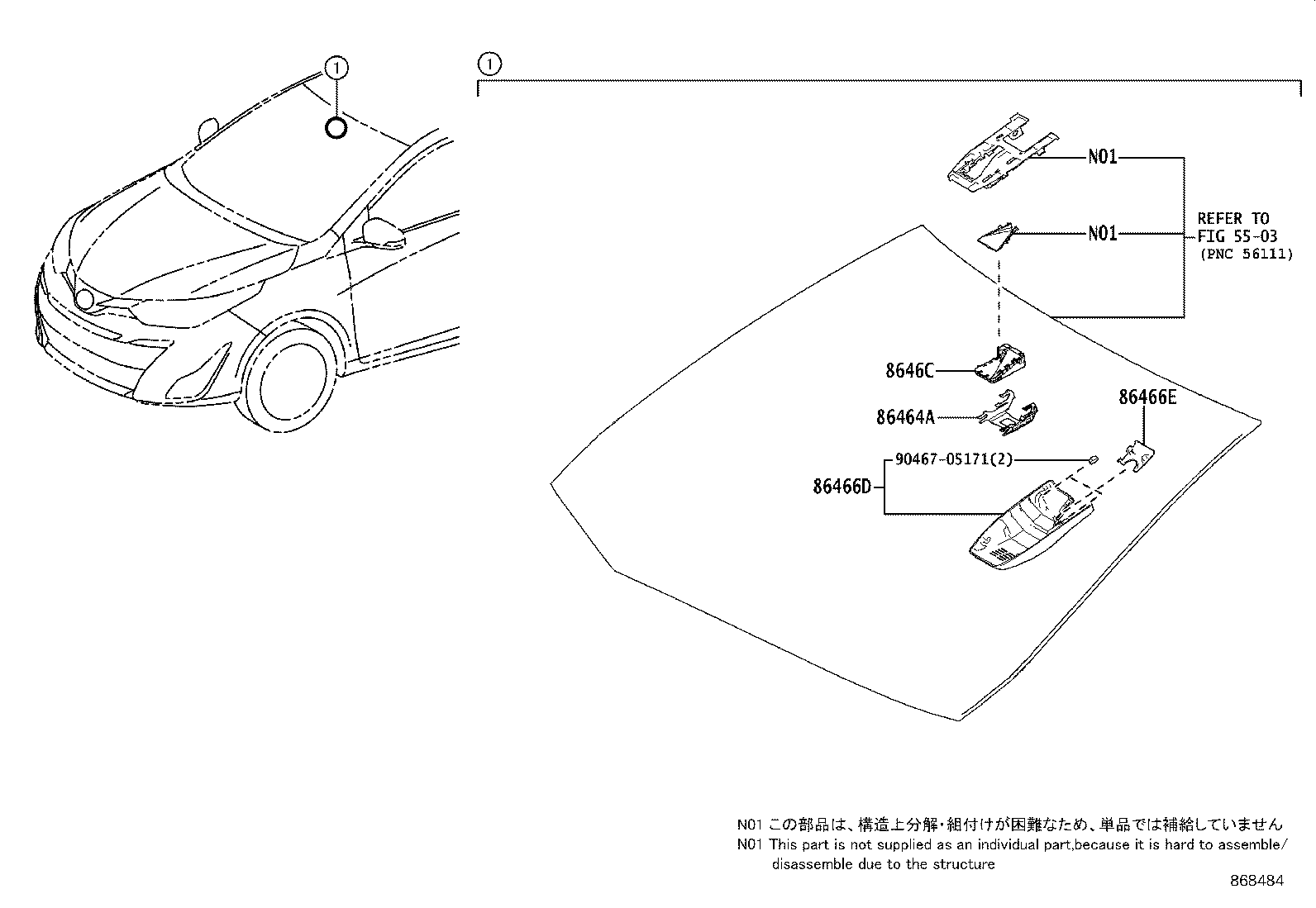 ①

①

N01

N01

REFER TO
FIG 55-03
(PNC 56111)

8646C

86464A

86466E

90467-05171(2)

86466D

N01 この部品は、構造上分解・組付けが困難なため、単品では補給していません
N01 This part is not supplied as an individual part,because it is hard to assemble/ disassemble due to the structure

868484