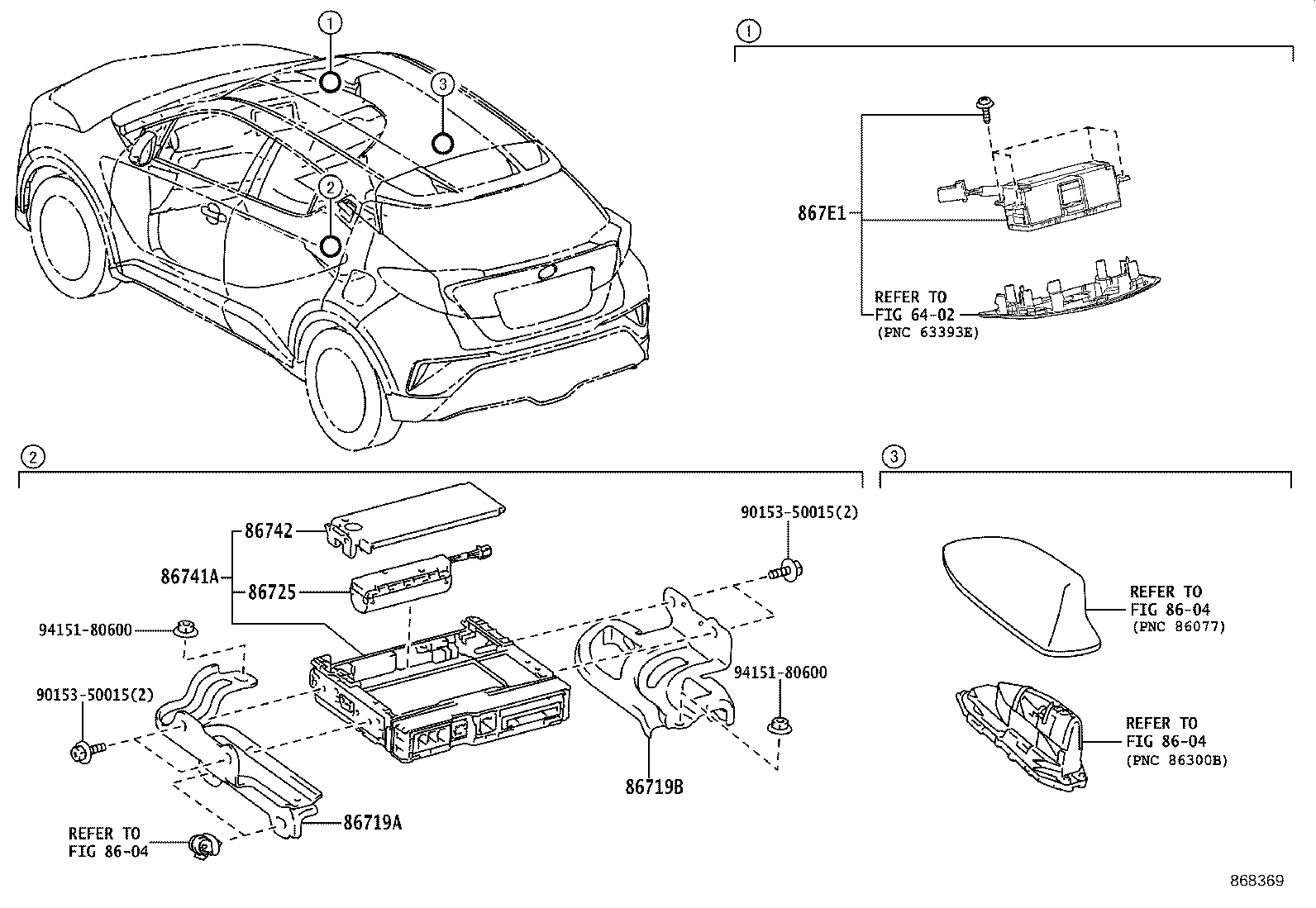 ①
③
②

①

867E1

REFER TO
FIG 64-02
(PNC 63393E)

②

86742
86741A
86725
90153-50015(2)
94151-80600
90153-50015(2)
94151-80600
86719B
86719A
REFER TO
FIG 86-04

③

REFER TO
FIG 86-04
(PNC 86077)

REFER TO
FIG 86-04
(PNC 86300B)

868369