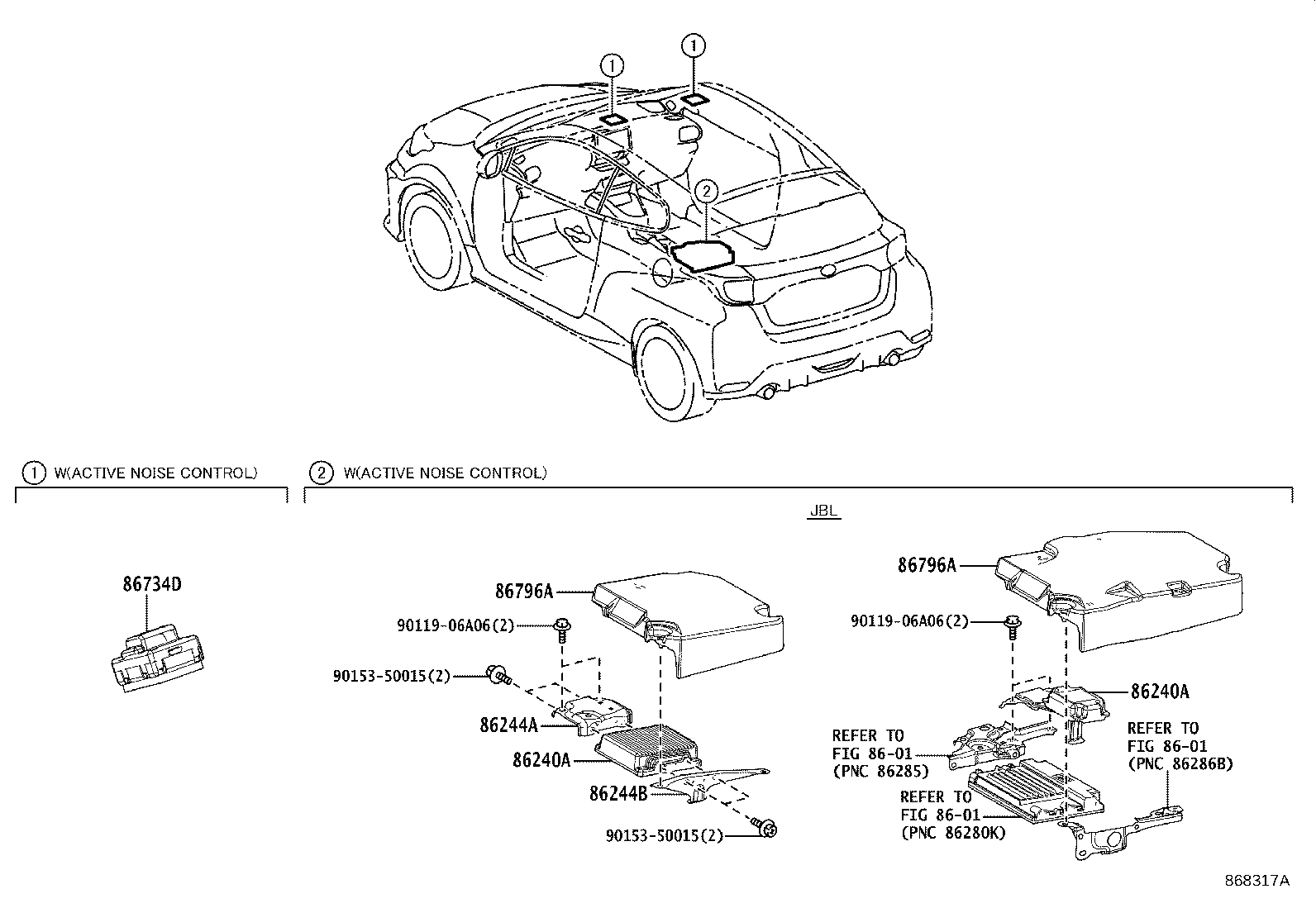 ①
①
②

① W(ACTIVE NOISE CONTROL)

② W(ACTIVE NOISE CONTROL)

JBL

86734D

86796A
90119-06A06(2)
90153-50015(2)
86244A
86240A
86244B
90153-50015(2)

86796A
90119-06A06(2)
86240A
REFER TO FIG 86-01 (PNC 86285)
REFER TO FIG 86-01 (PNC 86286B)
REFER TO FIG 86-01 (PNC 86280K)

868317A