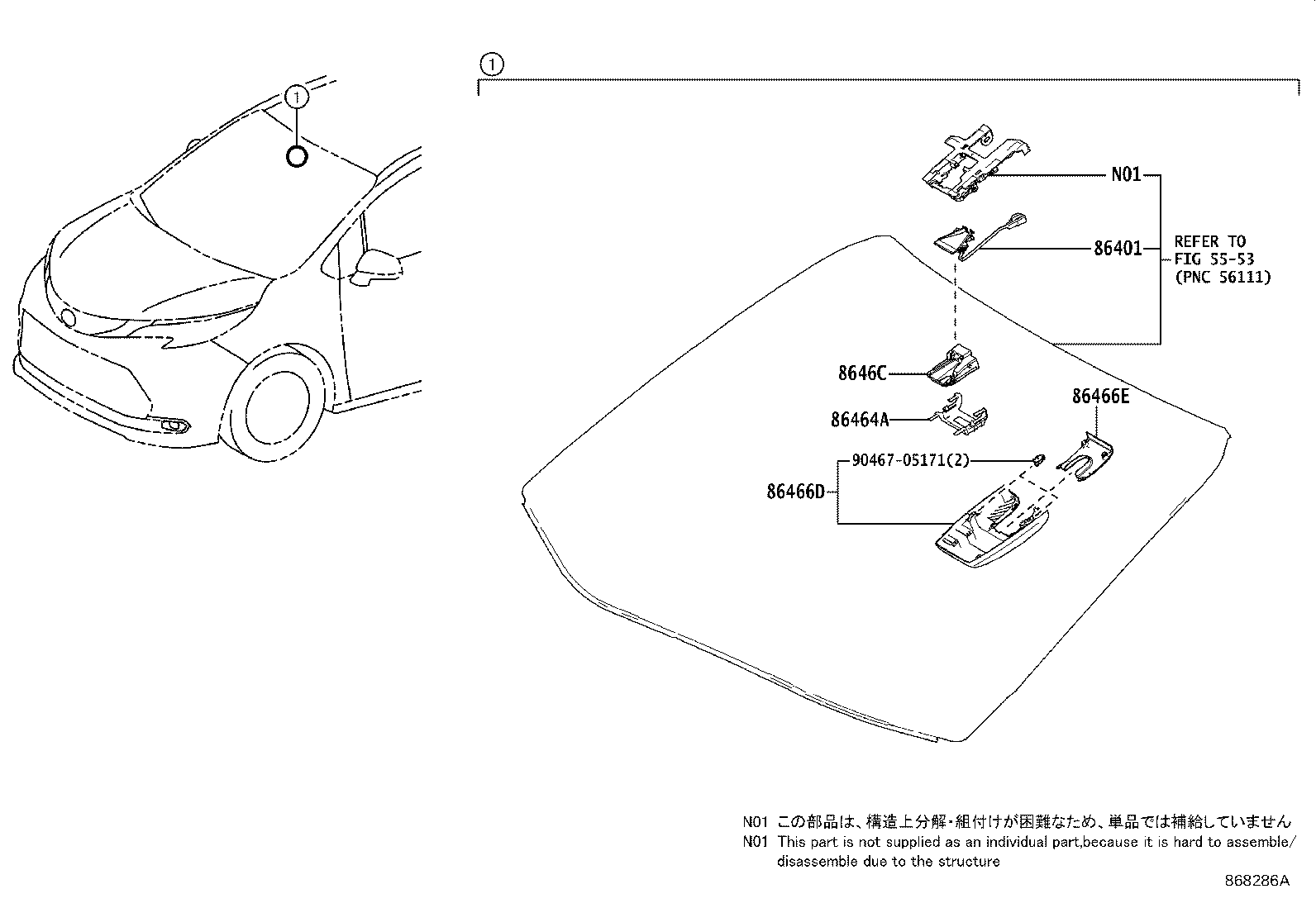 1

1

N01

86401

REFER TO FIG 55-53 (PNC 56111)

8646C

86464A

86466E

90467-05171(2)

86466D

N01 この部品は、構造上分解・組付けが困難なため、単品では補給していません
N01 This part is not supplied as an individual part,because it is hard to assemble/ disassemble due to the structure

868286A