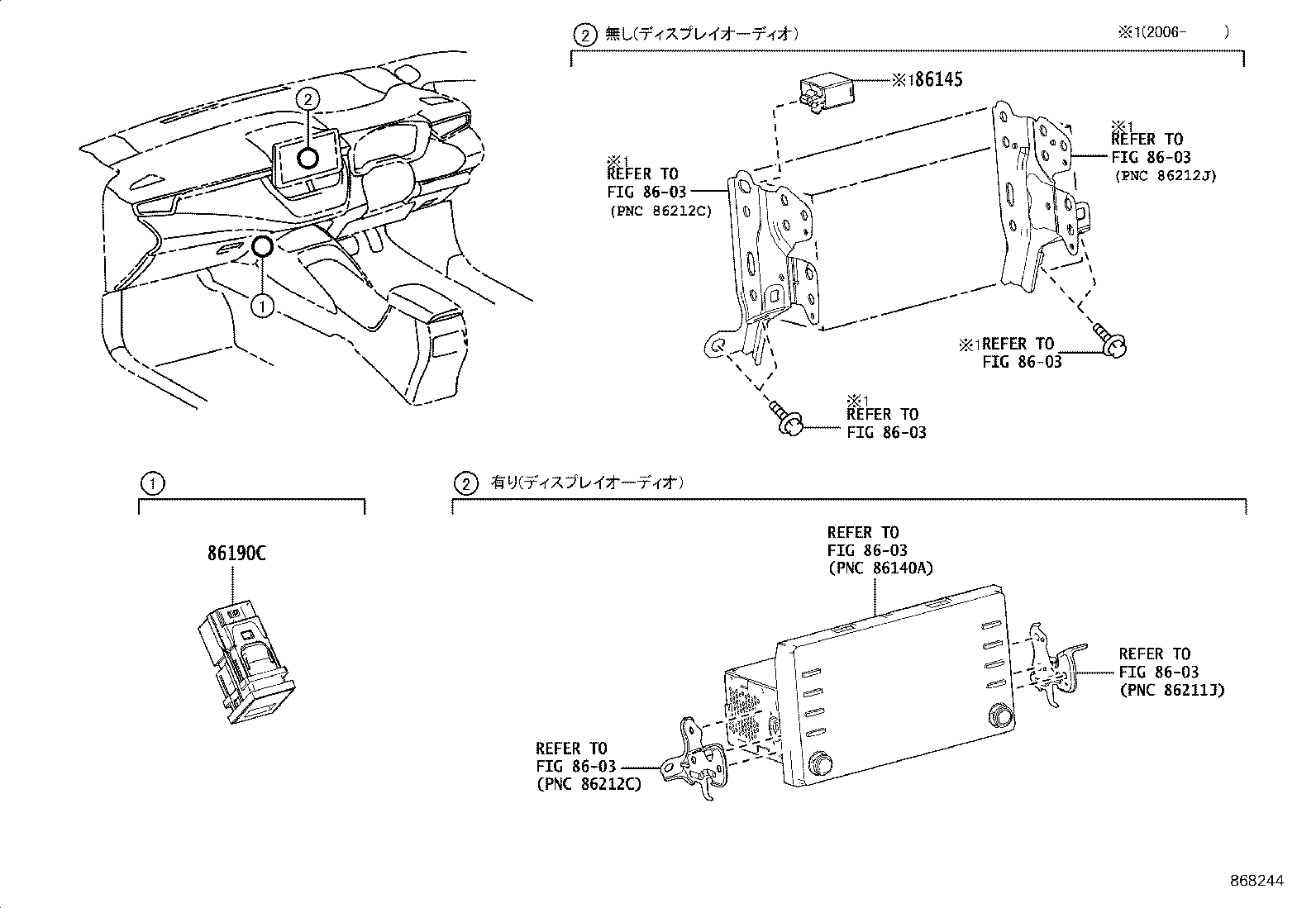 2

1

② 無し(ディスプレイオーディオ)

※1(2006-　　)

※1 86145

※1
REFER TO
FIG 86-03
(PNC 86212C)

※1
REFER TO
FIG 86-03
(PNC 86212J)

※1 REFER TO
FIG 86-03

※1
REFER TO
FIG 86-03

①

86190C

② 有り(ディスプレイオーディオ)

REFER TO
FIG 86-03
(PNC 86140A)

REFER TO
FIG 86-03
(PNC 86211J)

REFER TO
FIG 86-03
(PNC 86212C)

868244