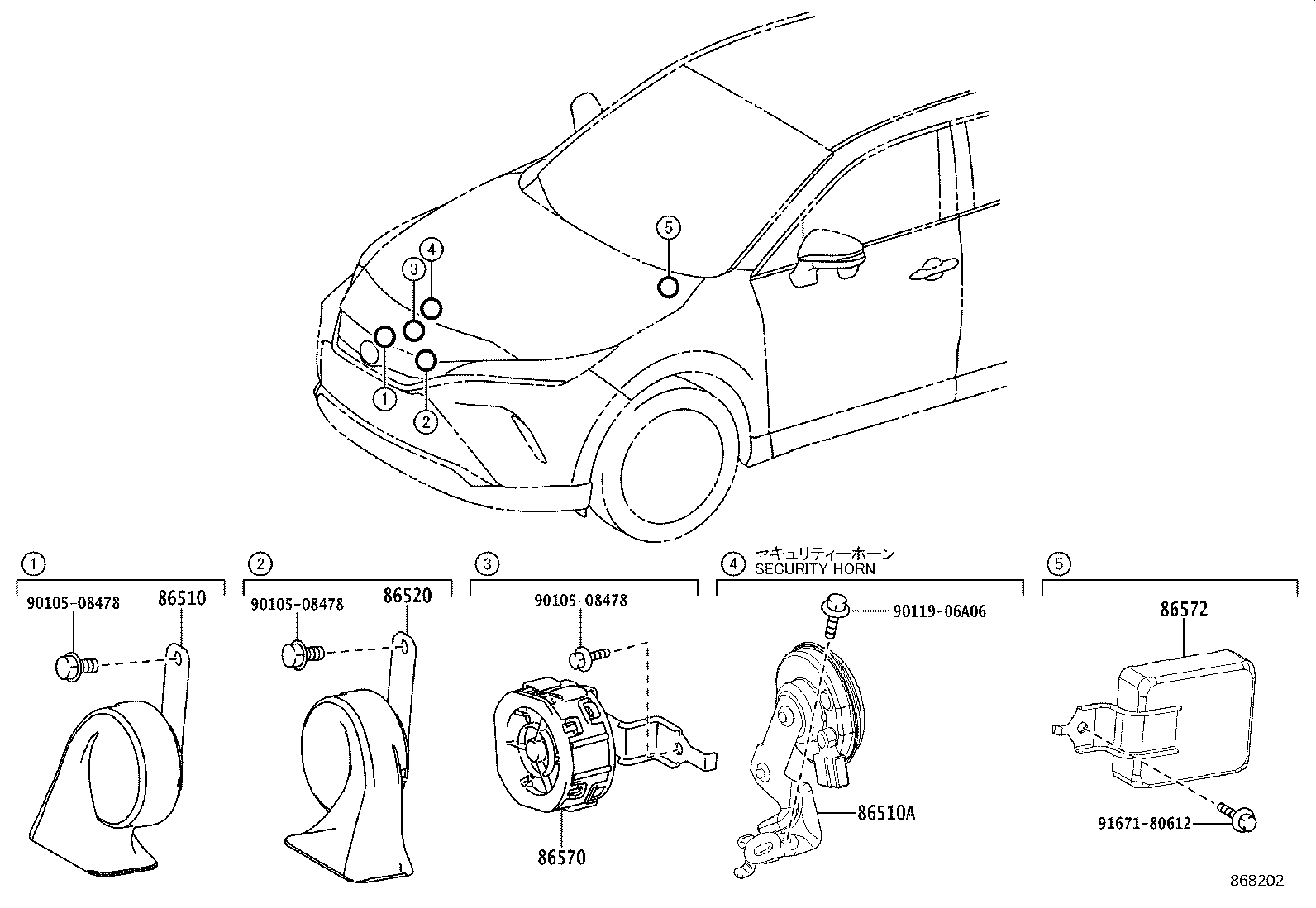 5
4
3
1
2

1
90105-08478
86510

2
90105-08478
86520

3
90105-08478
86570

4 セキュリティーホーン
SECURITY HORN
90119-06A06
86510A

5
86572
91671-80612

868202