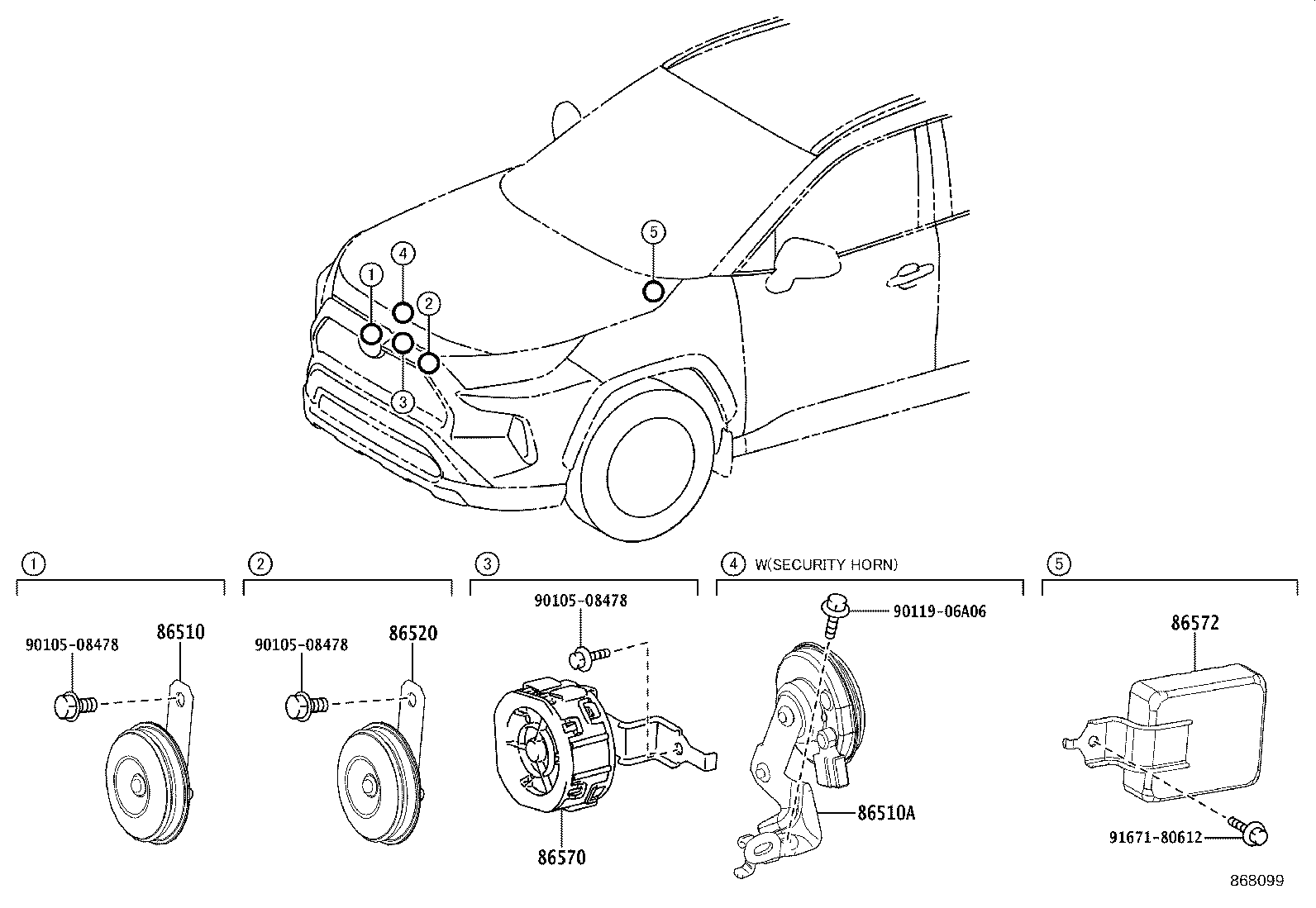 5
4
1
2
3

1
90105-08478
86510

2
90105-08478
86520

3
90105-08478
86570

4 W(SECURITY HORN)
90119-06A06
86510A

5
86572
91671-80612

868099