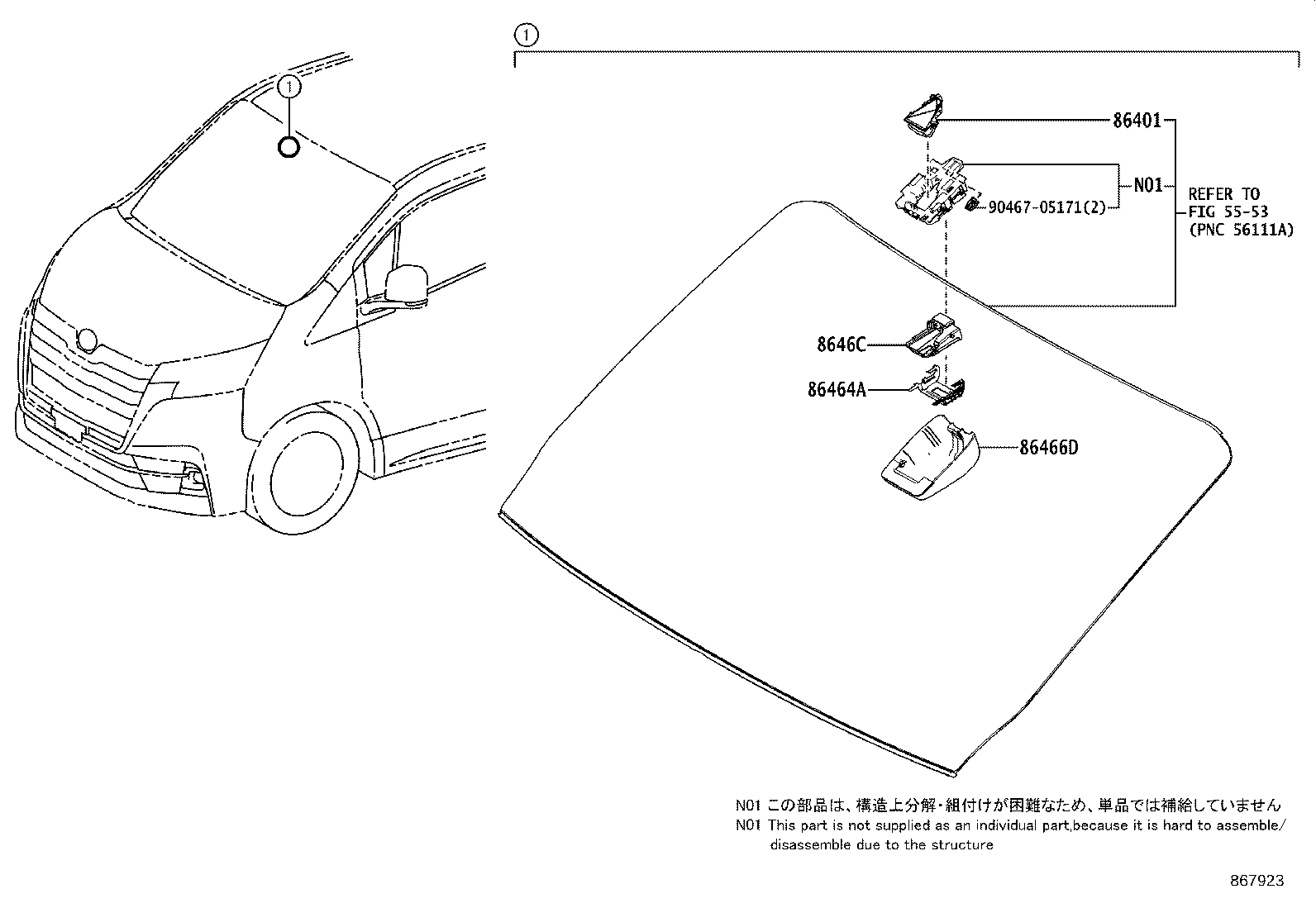 1

1

86401

N01

90467-05171(2)

REFER TO
FIG 55-53
(PNC 56111A)

8646C

86464A

86466D

N01 この部品は、構造上分解・組付けが困難なため、単品では補給していません
N01 This part is not supplied as an individual part,because it is hard to assemble/ disassemble due to the structure

867923