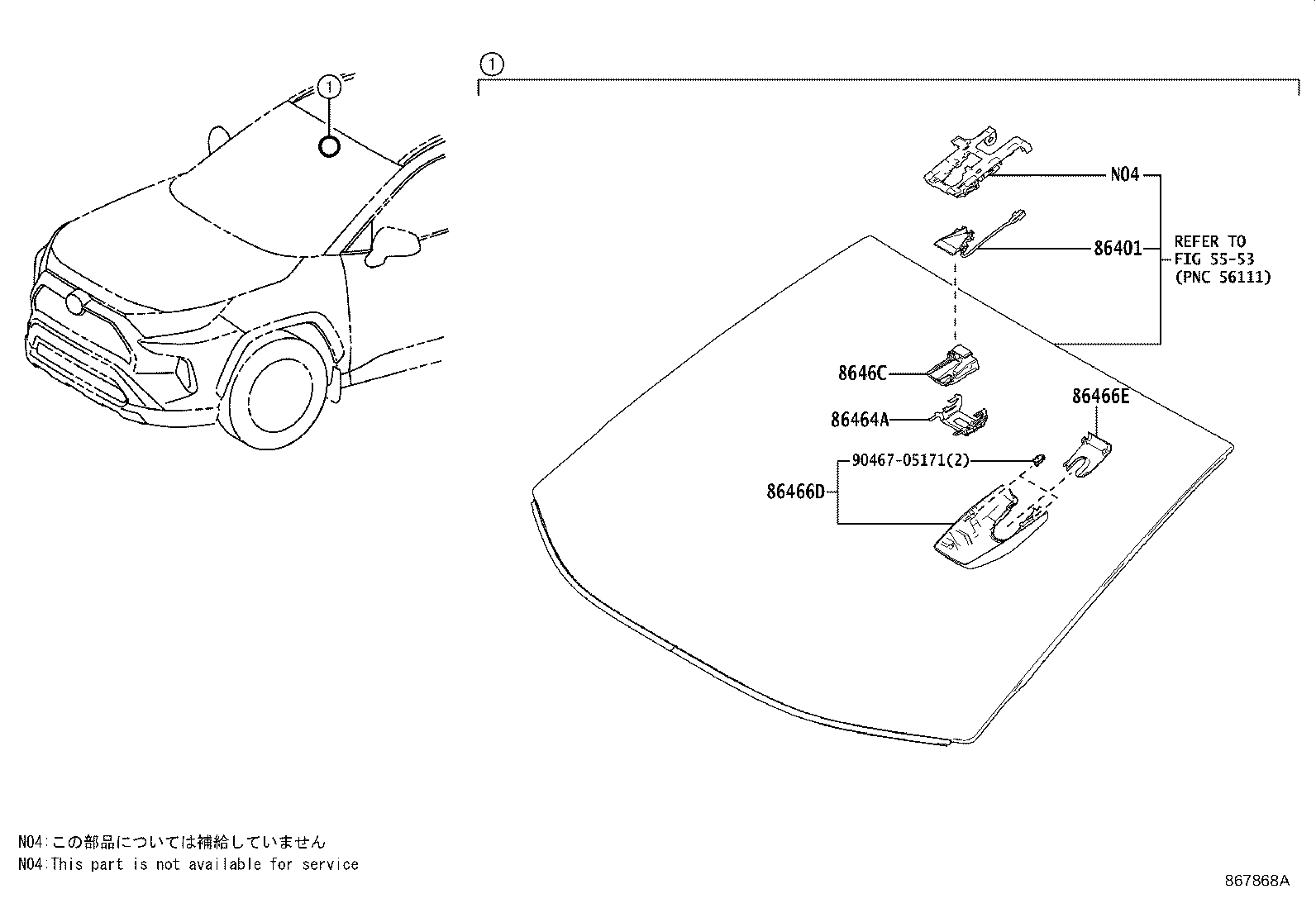 1

1

N04

86401

REFER TO FIG 55-53 (PNC 56111)

8646C

86464A

86466E

90467-05171(2)

86466D

N04:この部品については補給していません
N04:This part is not available for service

867868A