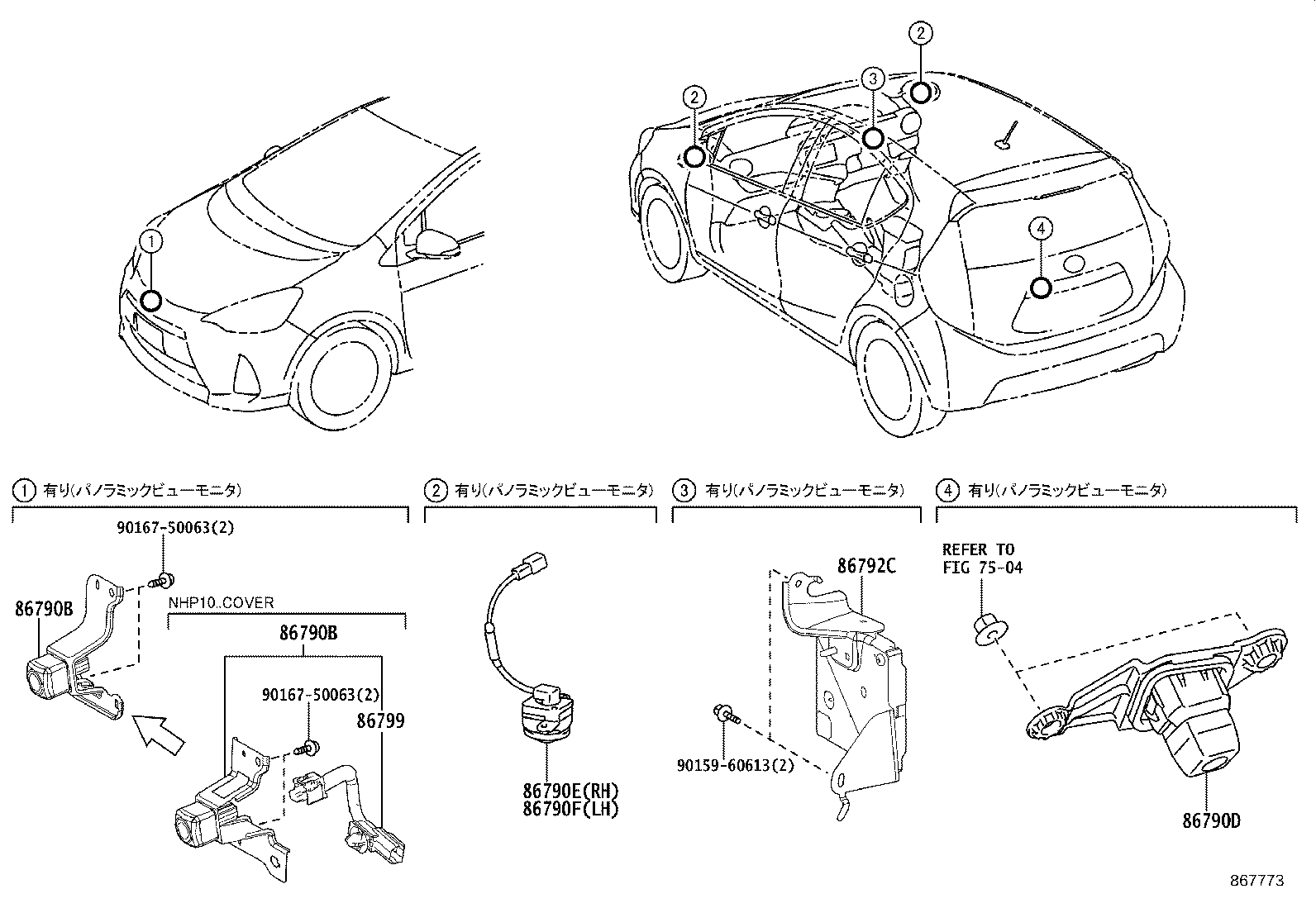 1
2
3
2
4

1 有り(パノラミックビューモニタ)
90167-50063(2)
86790B
NHP10..COVER
86790B
90167-50063(2)
86799

2 有り(パノラミックビューモニタ)
86790E(RH)
86790F(LH)

3 有り(パノラミックビューモニタ)
86792C
90159-60613(2)

4 有り(パノラミックビューモニタ)
REFER TO
FIG 75-04
86790D

867773