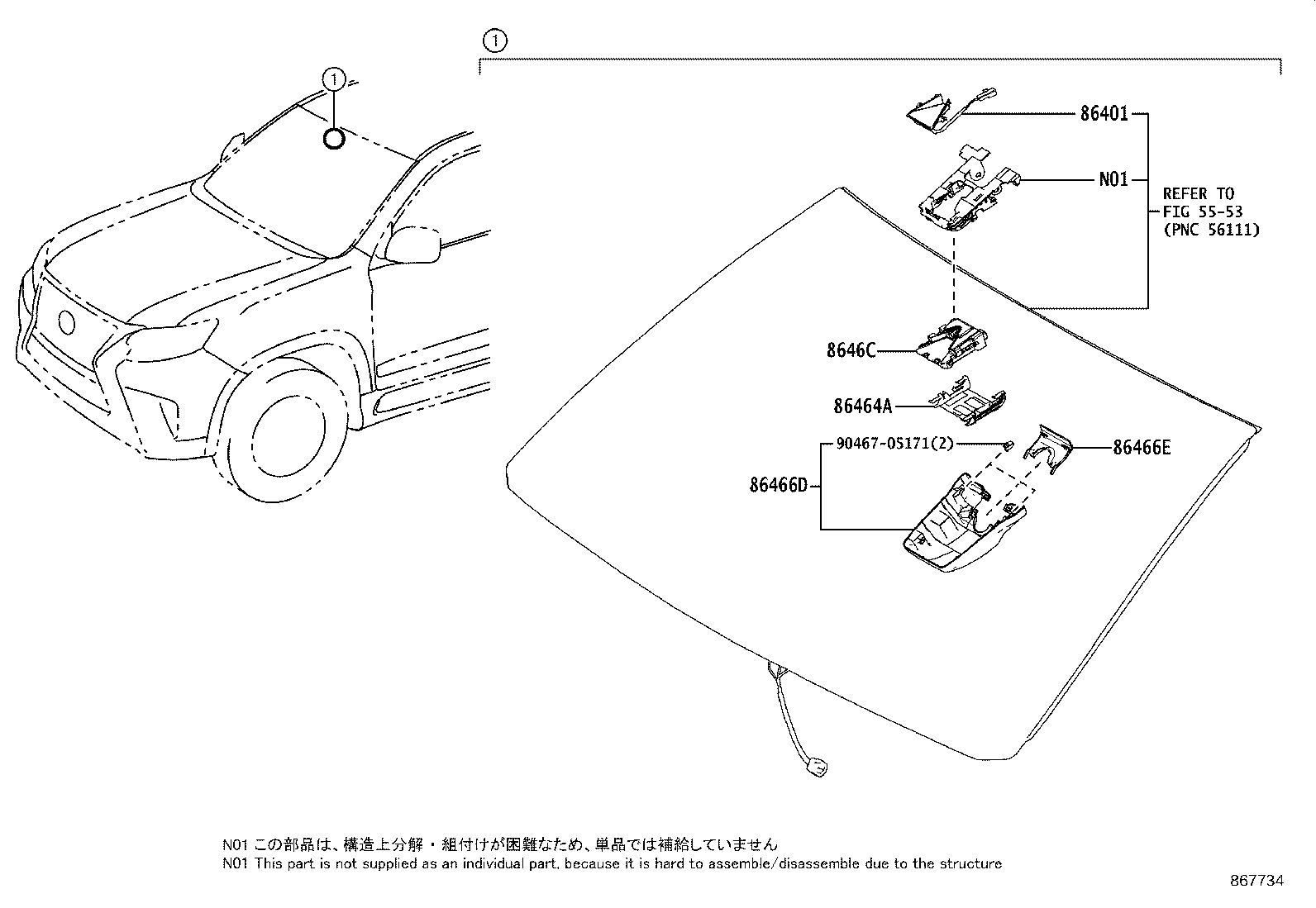 ①

①

86401

N01

REFER TO FIG 55-53 (PNC 56111)

8646C

86464A

90467-05171(2)

86466E

86466D

N01 この部品は、構造上分解・組付けが困難なため、単品では補給していません
N01 This part is not supplied as an individual part, because it is hard to assemble/disassemble due to the structure

867734