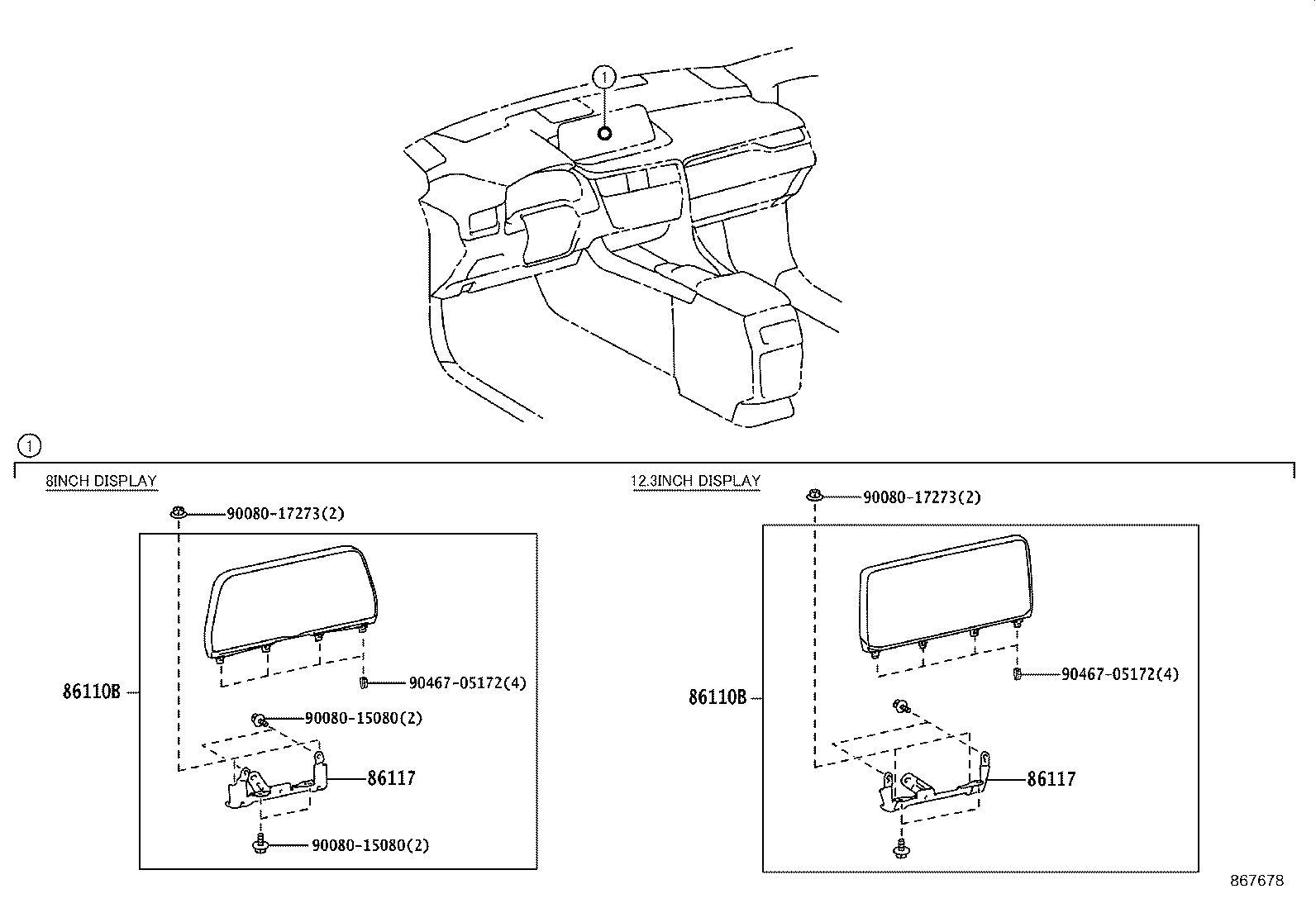 1

1

8INCH DISPLAY

90080-17273(2)

86110B

90467-05172(4)

90080-15080(2)

86117

90080-15080(2)

12.3INCH DISPLAY

90080-17273(2)

86110B

90467-05172(4)

86117

867678