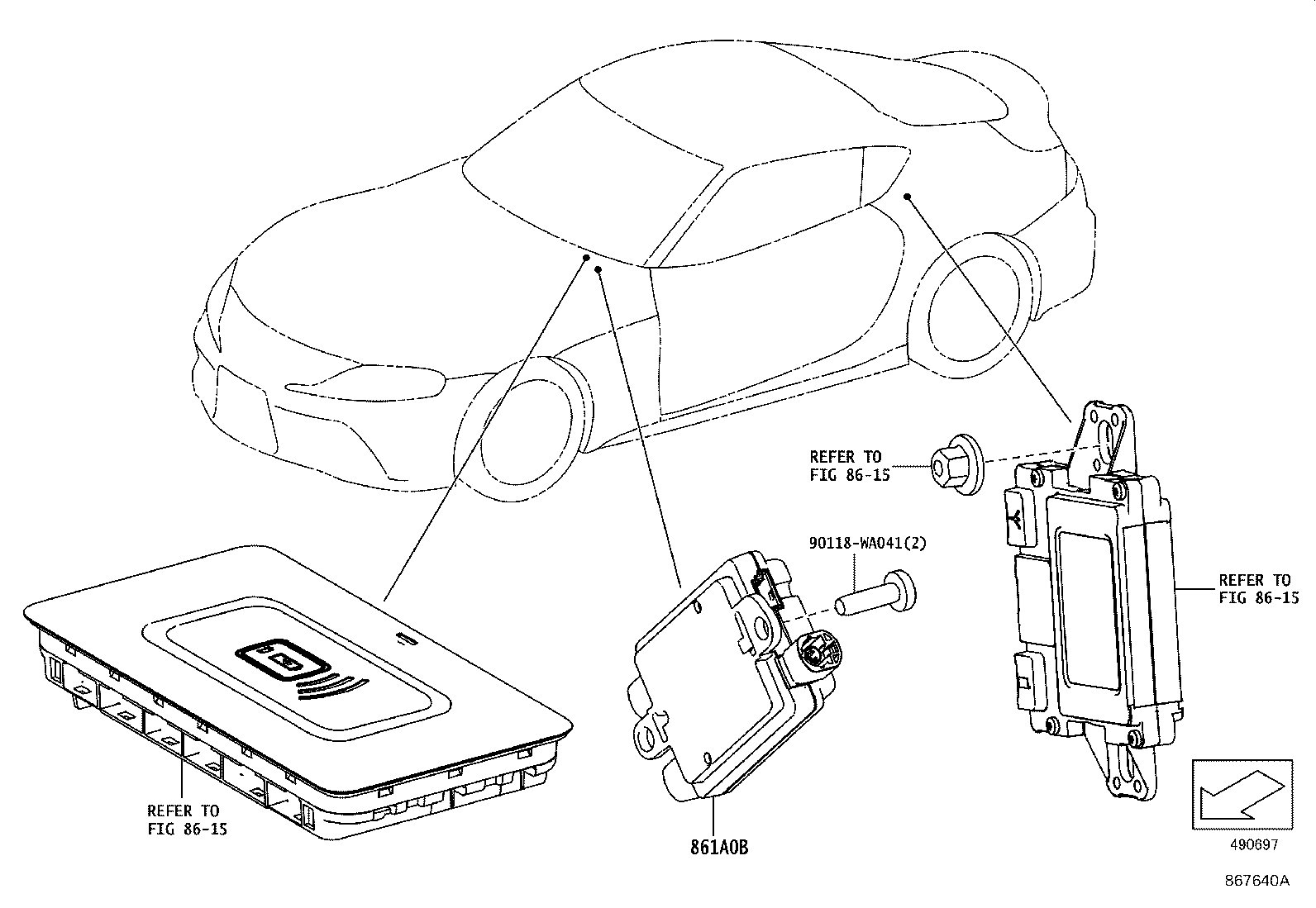 REFER TO
FIG 86-15

90118-WA041(2)

REFER TO
FIG 86-15

REFER TO
FIG 86-15

861A0B

490697

867640A