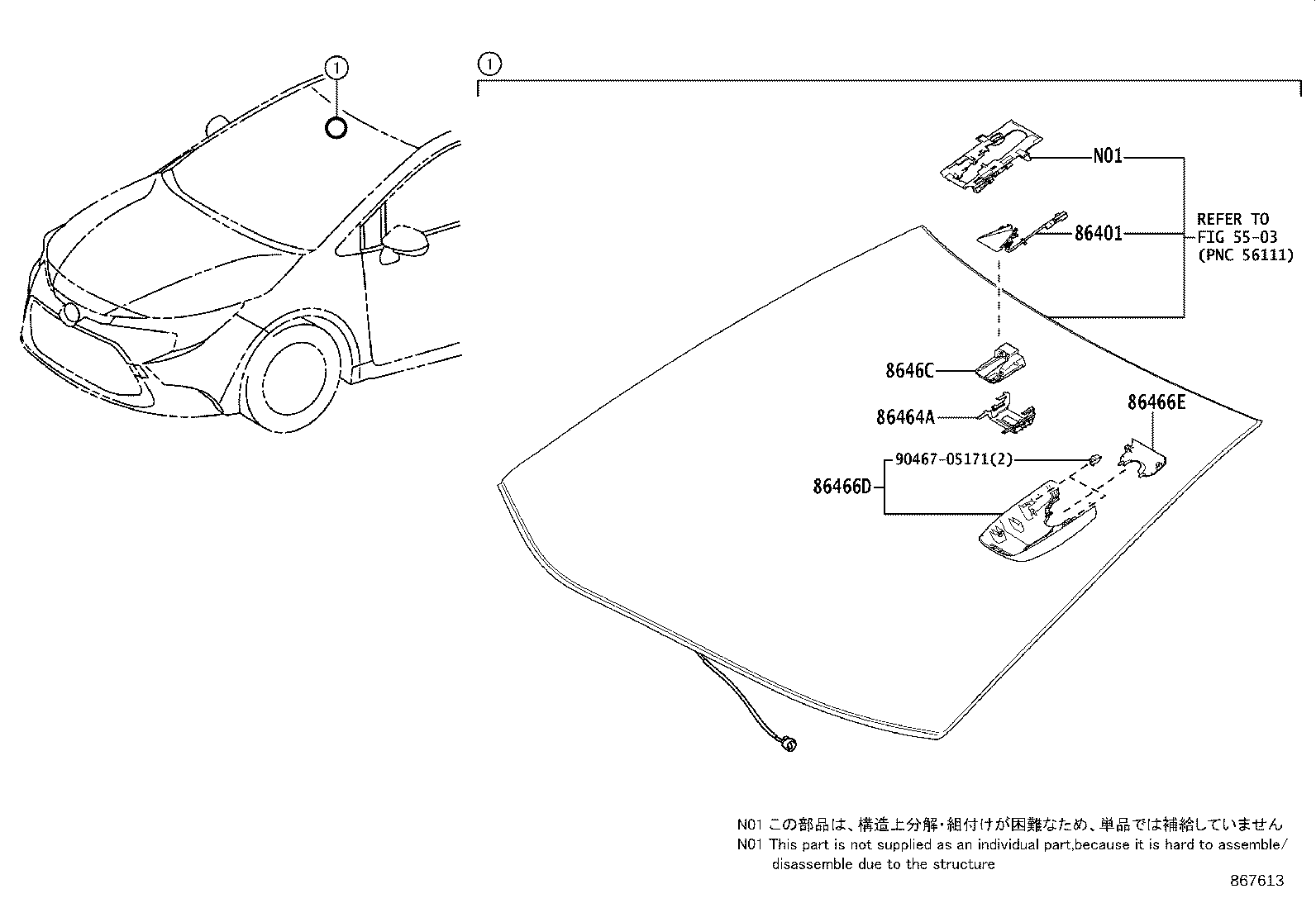 1

1

N01

86401

REFER TO FIG 55-03 (PNC 56111)

8646C

86464A

86466E

90467-05171(2)

86466D

N01 この部品は、構造上分解・組付けが困難なため、単品では補給していません
N01 This part is not supplied as an individual part,because it is hard to assemble/ disassemble due to the structure

867613