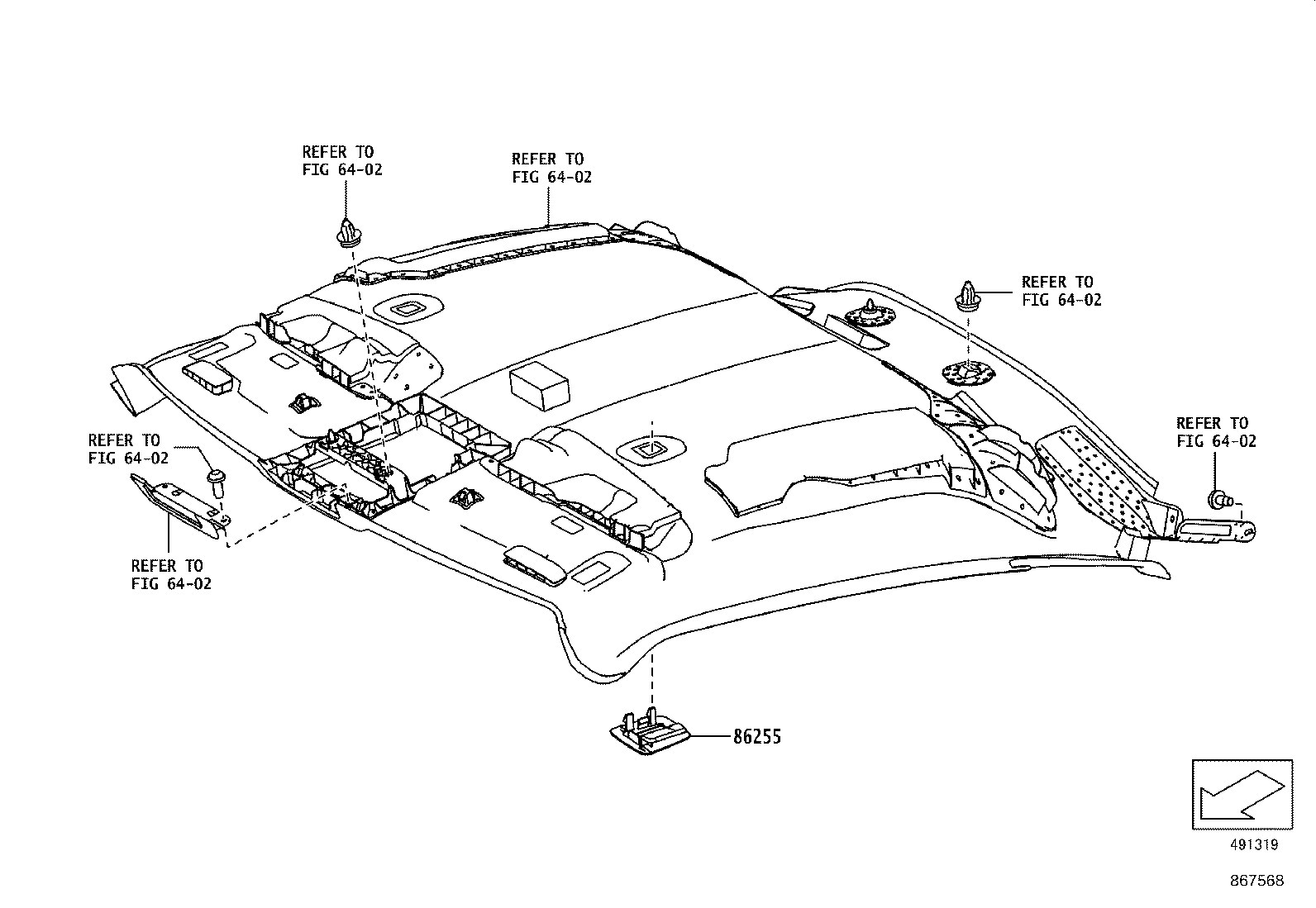 REFER TO
FIG 64-02

REFER TO
FIG 64-02

REFER TO
FIG 64-02

REFER TO
FIG 64-02

REFER TO
FIG 64-02

REFER TO
FIG 64-02

86255

491319

867568