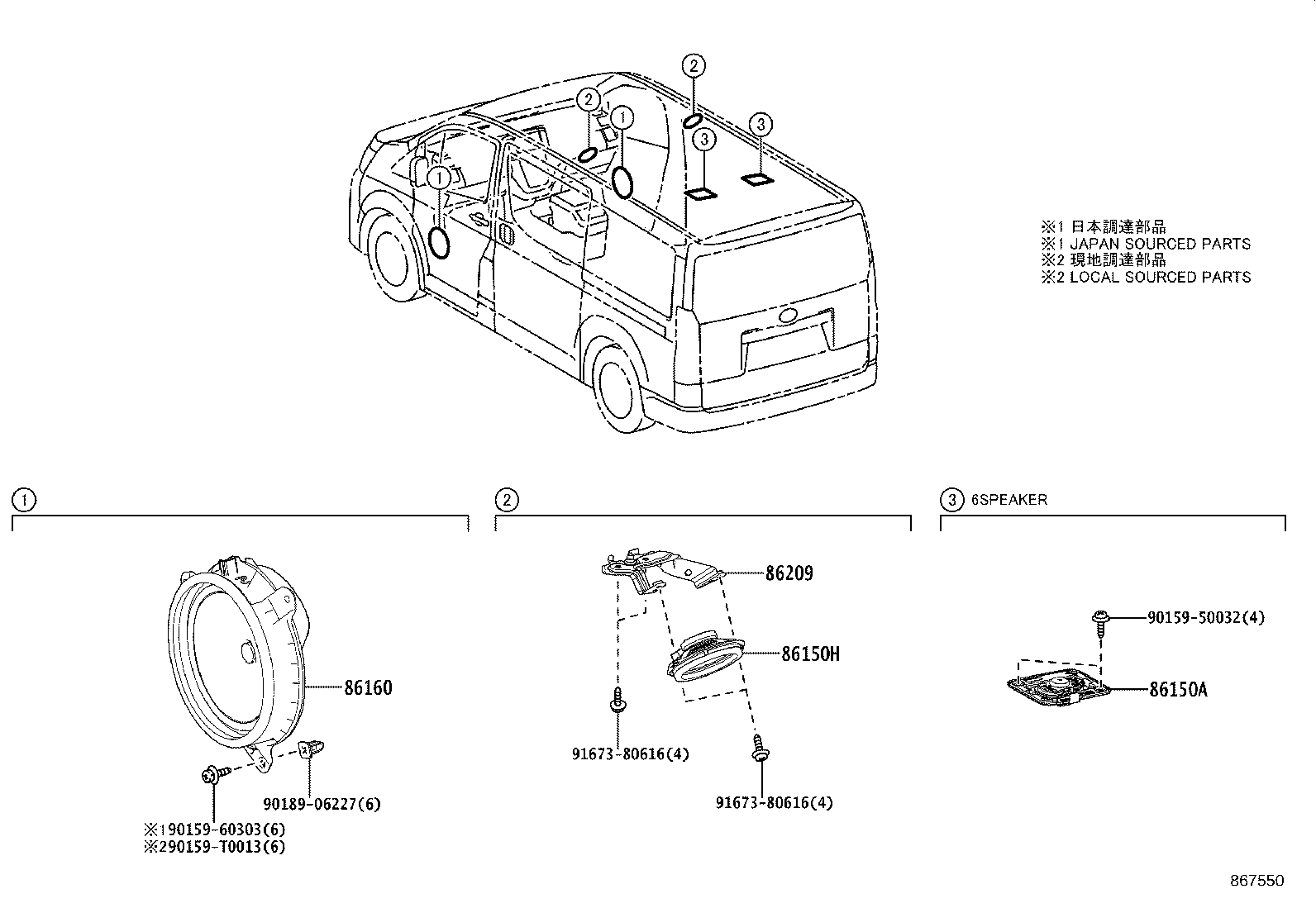 2
2
1
3
3
1

※1 日本調達部品
※1 JAPAN SOURCED PARTS
※2 現地調達部品
※2 LOCAL SOURCED PARTS

1

86160
90189-06227(6)
※190159-60303(6)
※290159-T0013(6)

2

86209
86150H
91673-80616(4)
91673-80616(4)

3 6SPEAKER

90159-50032(4)
86150A

867550