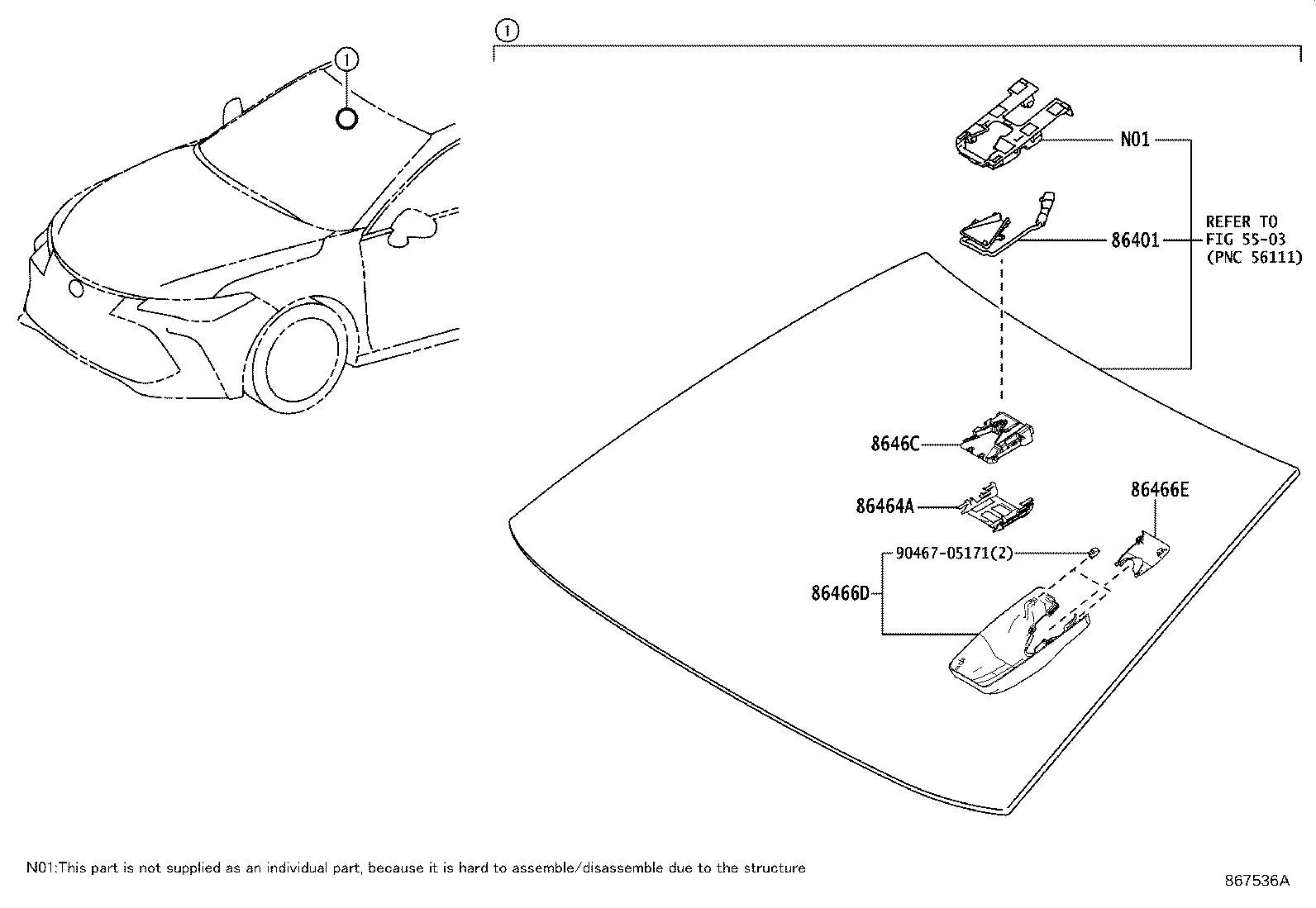 1

1

N01

86401

REFER TO FIG 55-03 (PNC 56111)

8646C

86464A

86466E

90467-05171(2)

86466D

N01:This part is not supplied as an individual part, because it is hard to assemble/disassemble due to the structure

867536A