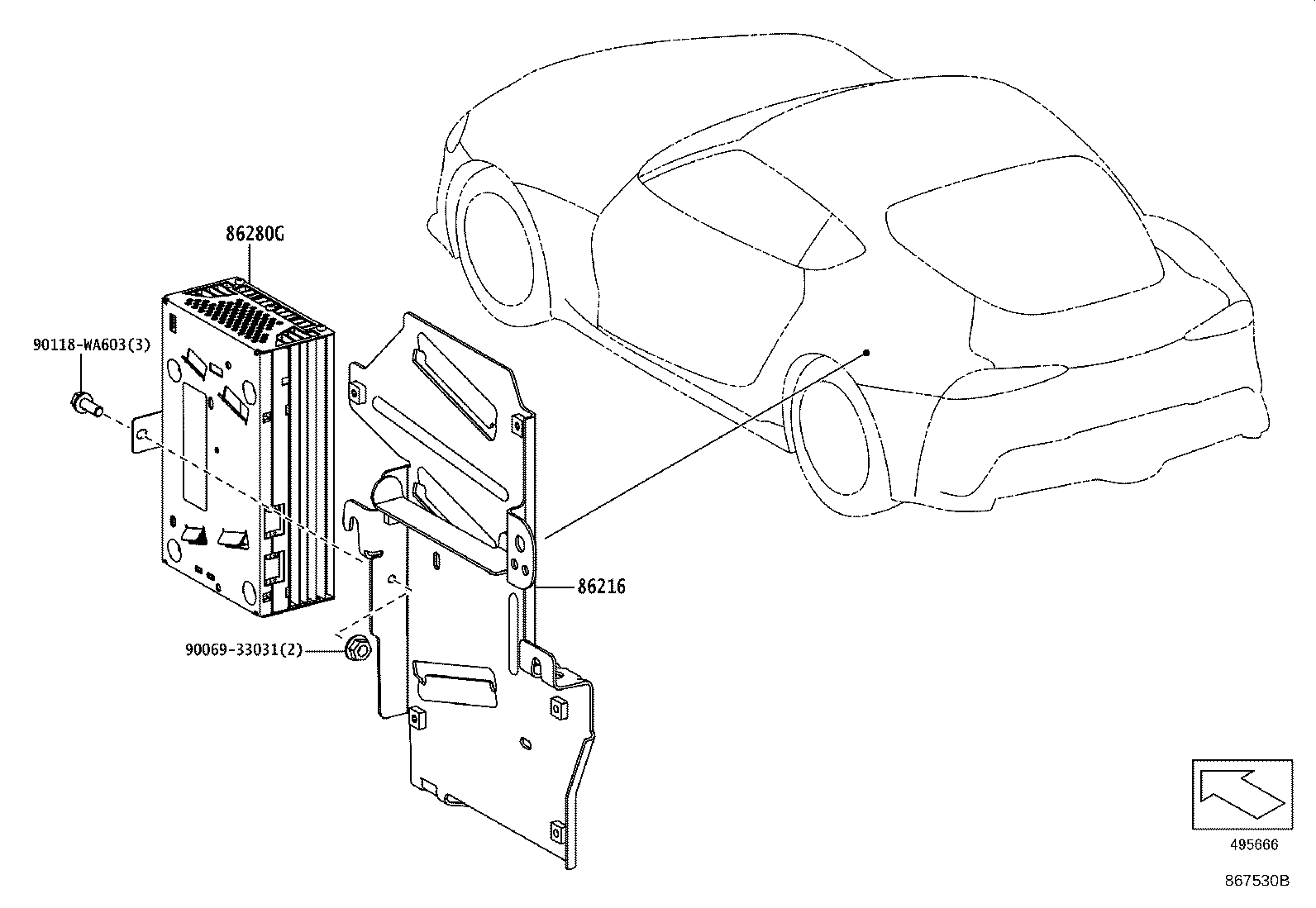 86280G

90118-WA603(3)

86216

90069-33031(2)

495666

867530B