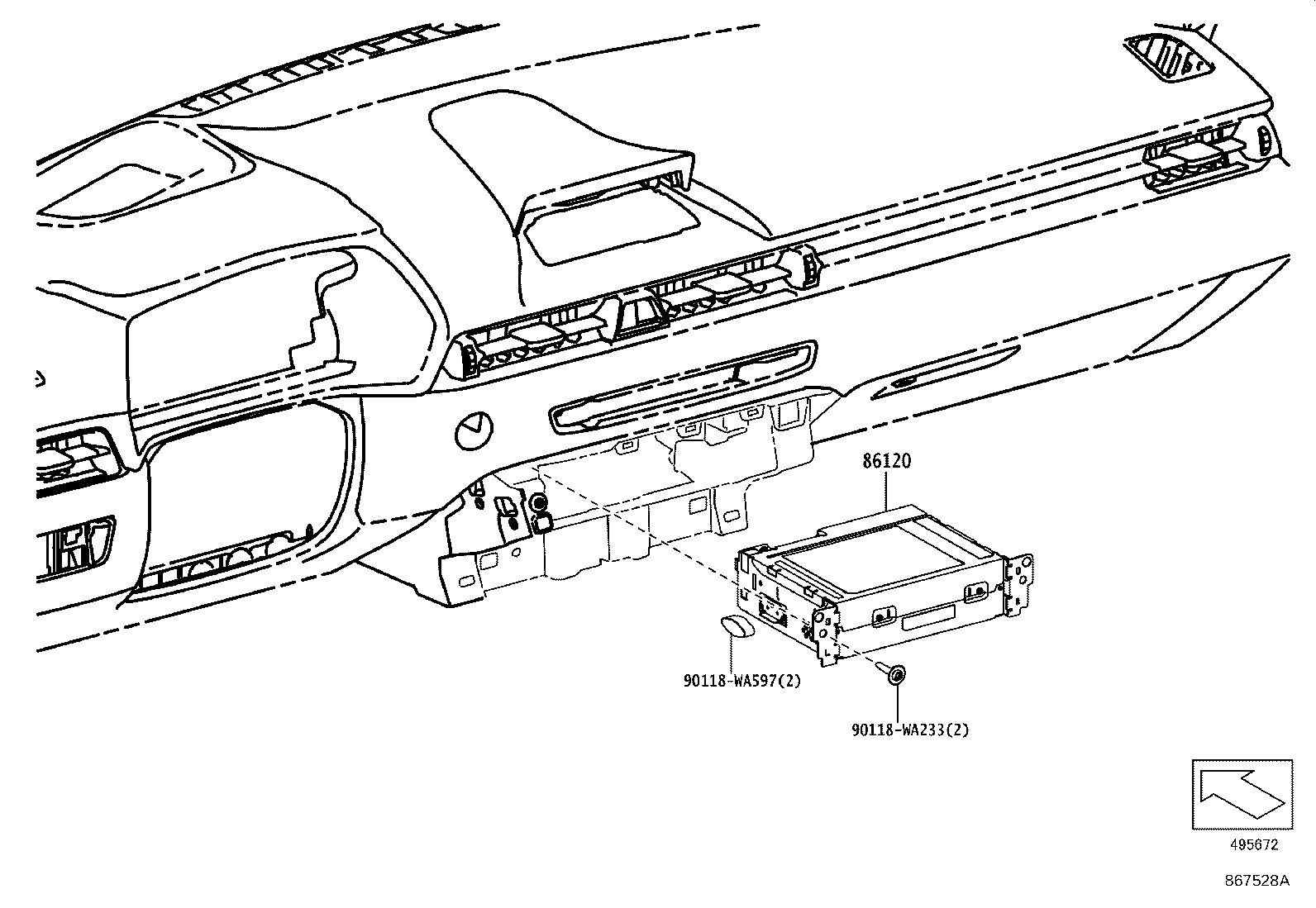 86120

90118-WA597(2)

90118-WA233(2)

495672

867528A