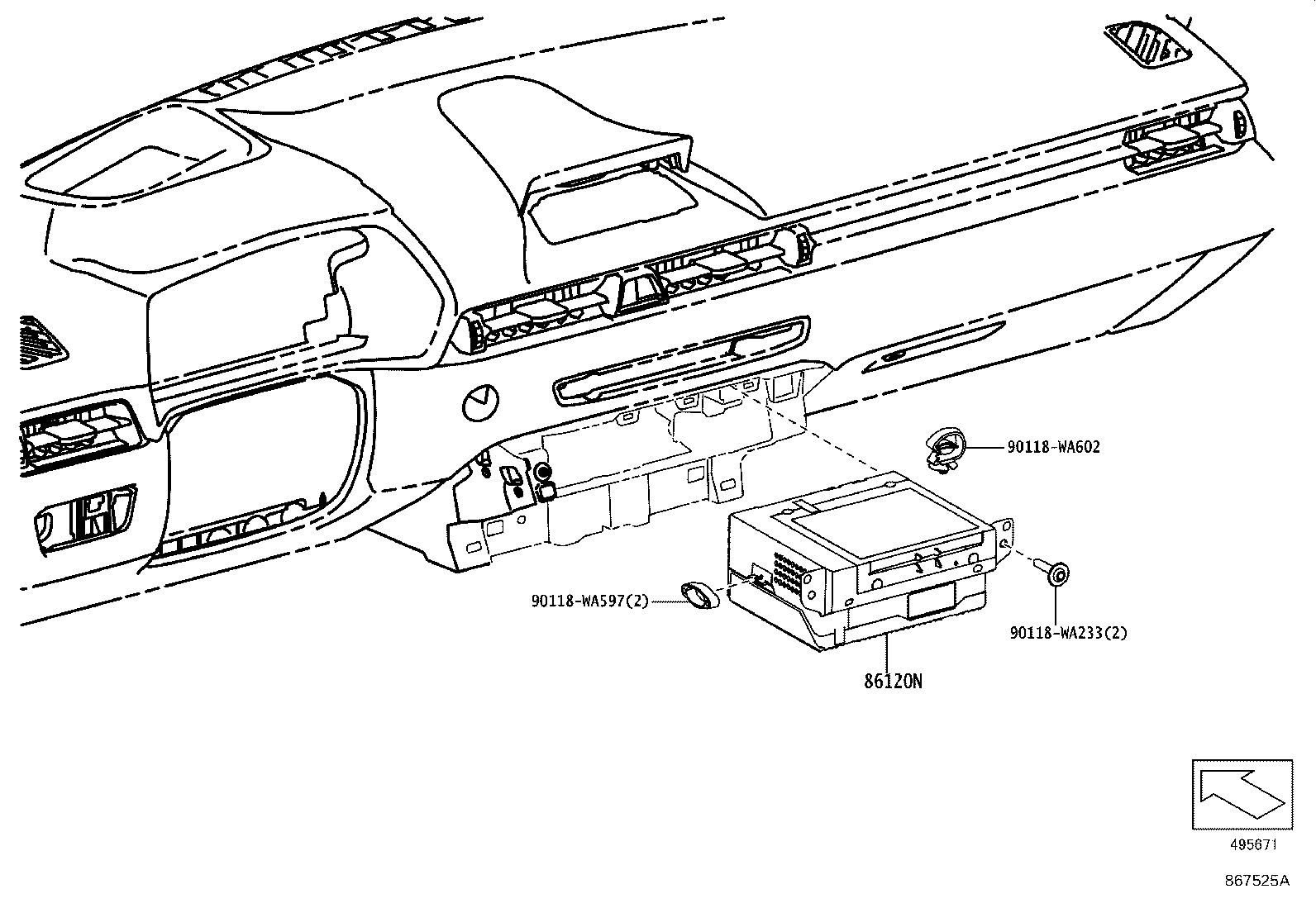 90118-WA602

90118-WA597(2)

90118-WA233(2)

86120N

495671

867525A