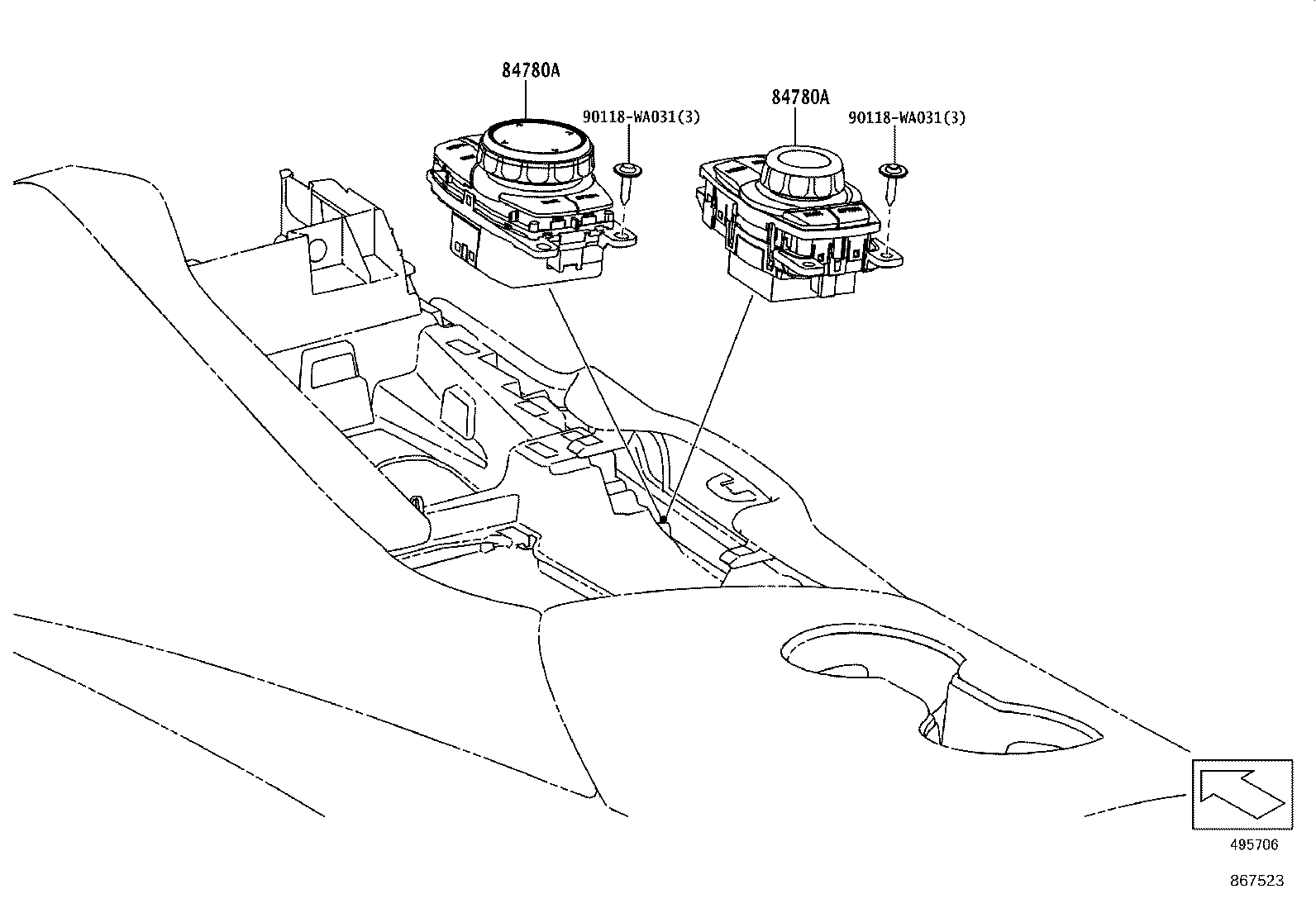 84780A

90118-WA031(3)

84780A

90118-WA031(3)

495706

867523