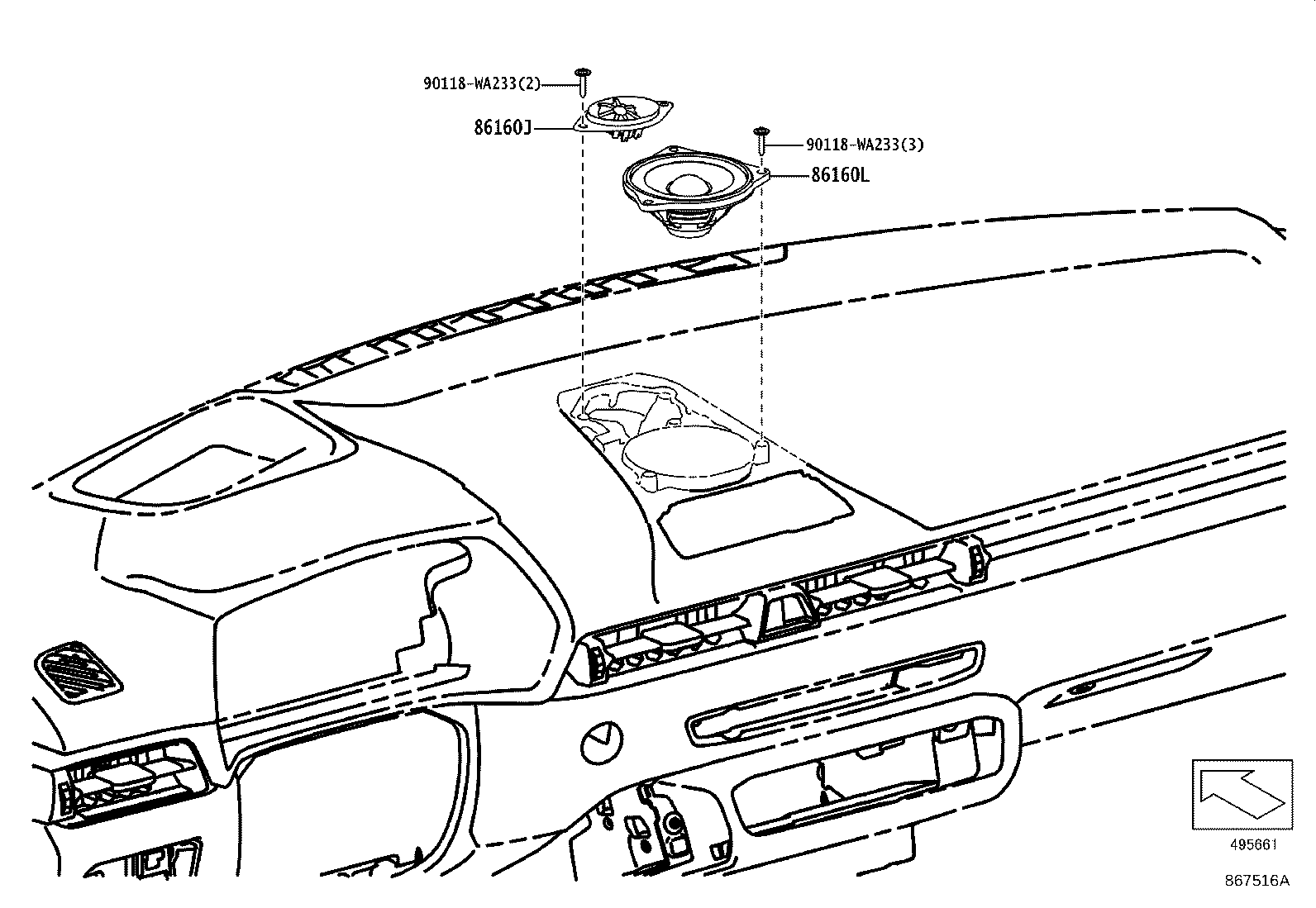 90118-WA233(2)
86160J
90118-WA233(3)
86160L
495661
867516A