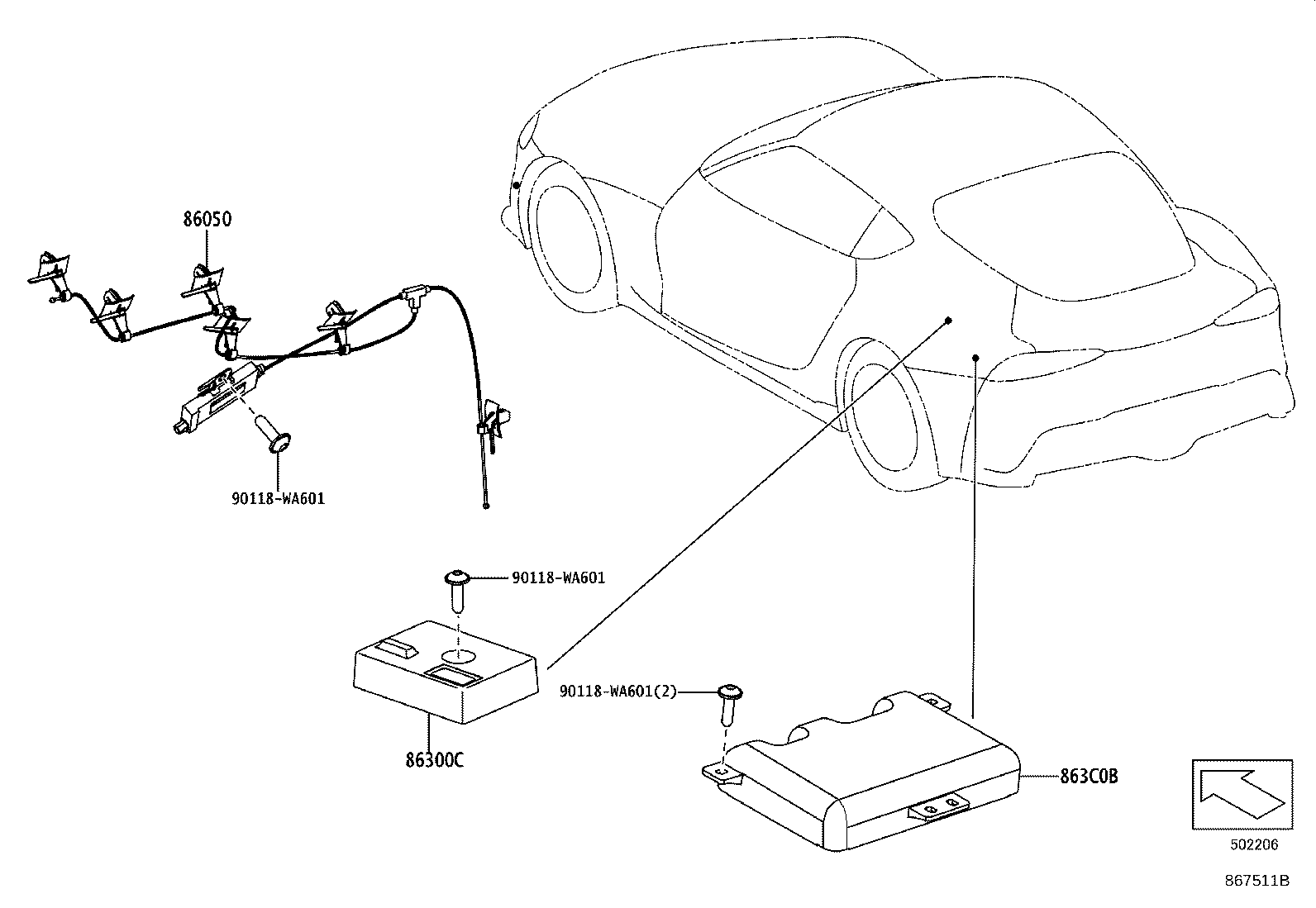 86050

90118-WA601

90118-WA601

90118-WA601(2)

86300C

863C0B

502206

867511B