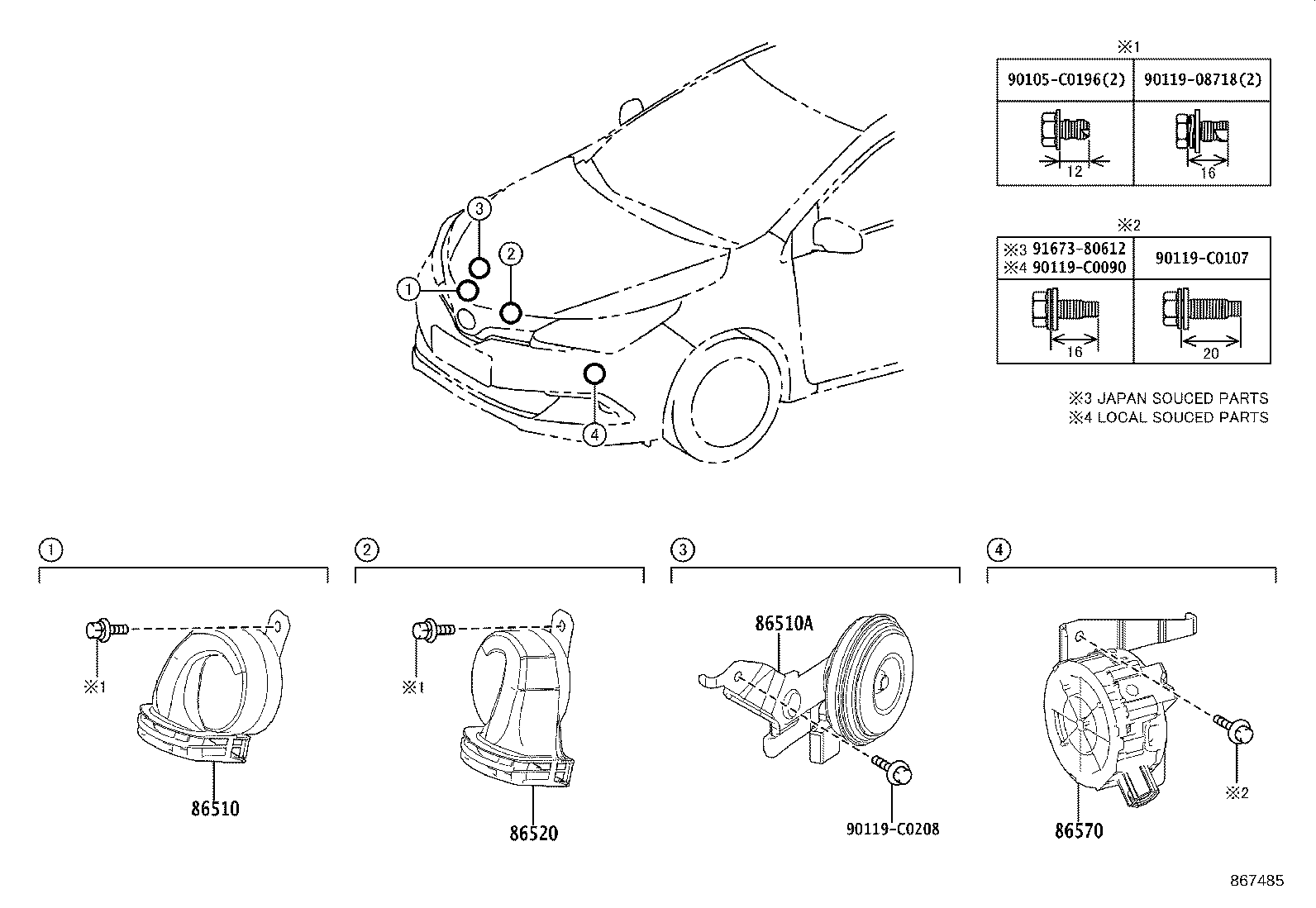 3
2
1
4

※1

| 90105-C0196(2) | 90119-08718(2) |
|---|---|
| 12 | 16 |

※2

| ※3 91673-80612 ※4 90119-C0090 | 90119-C0107 |
|---|---|
| 16 | 20 |

※3 JAPAN SOUCED PARTS
※4 LOCAL SOUCED PARTS

1
※1
86510

2
※1
86520

3
86510A
90119-C0208

4
※2
86570

867485