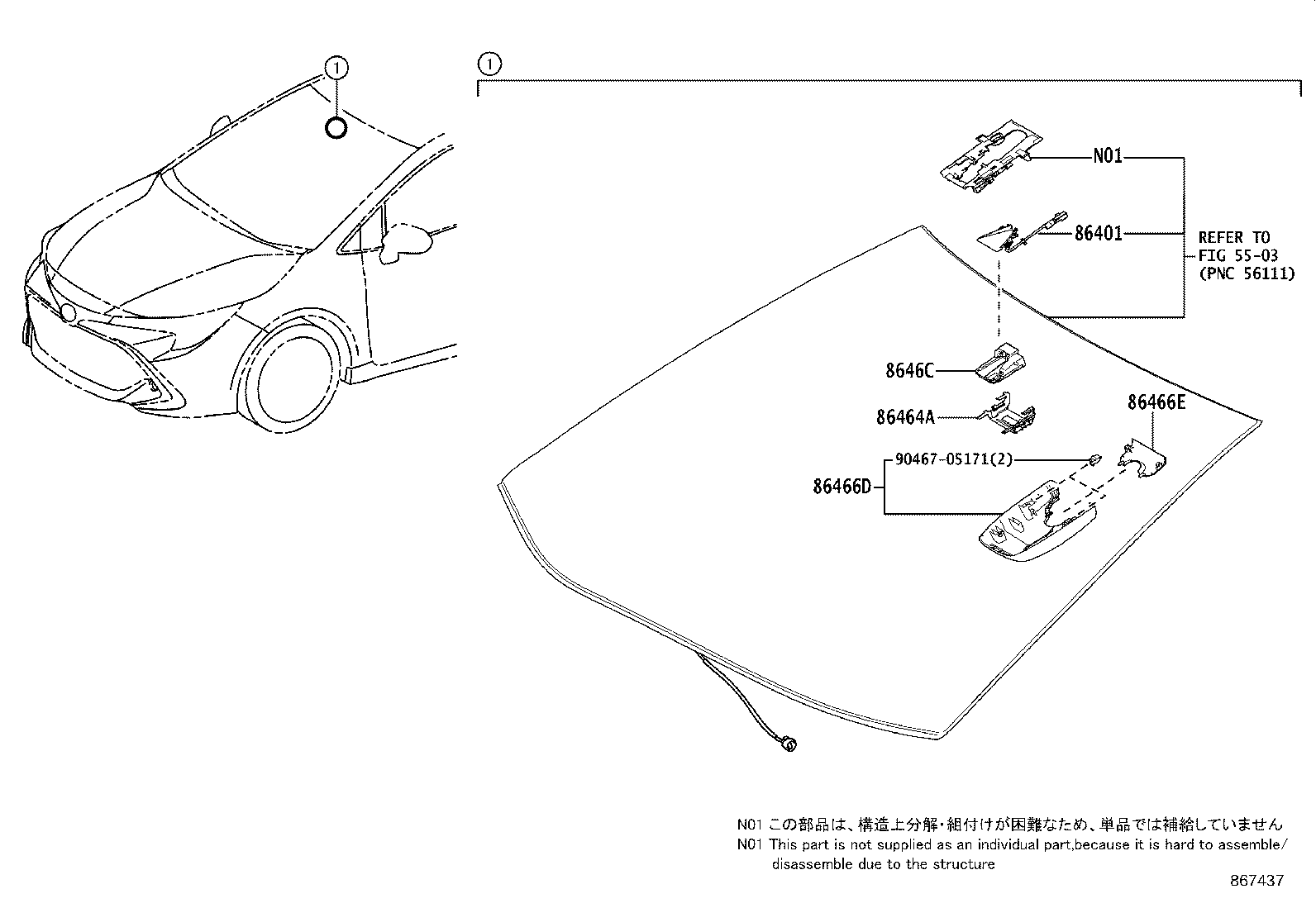 1

1

N01

86401

REFER TO FIG 55-03 (PNC 56111)

8646C

86464A

86466E

90467-05171(2)

86466D

N01 この部品は、構造上分解・組付けが困難なため、単品では補給していません
N01 This part is not supplied as an individual part,because it is hard to assemble/ disassemble due to the structure

867437