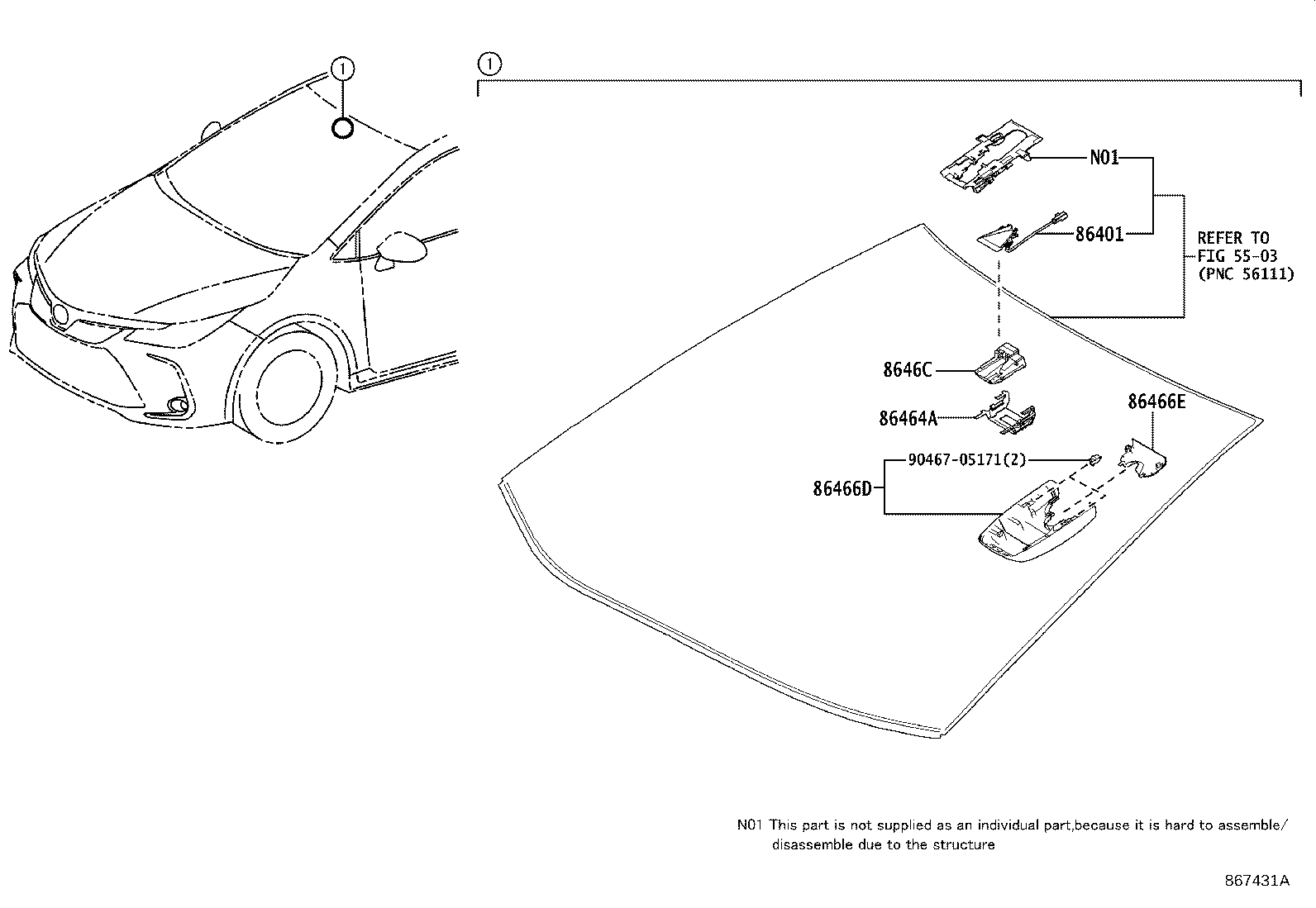 ①

①

N01

86401

REFER TO FIG 55-03 (PNC 56111)

8646C

86464A

86466E

90467-05171(2)

86466D

N01 This part is not supplied as an individual part,because it is hard to assemble/ disassemble due to the structure

867431A