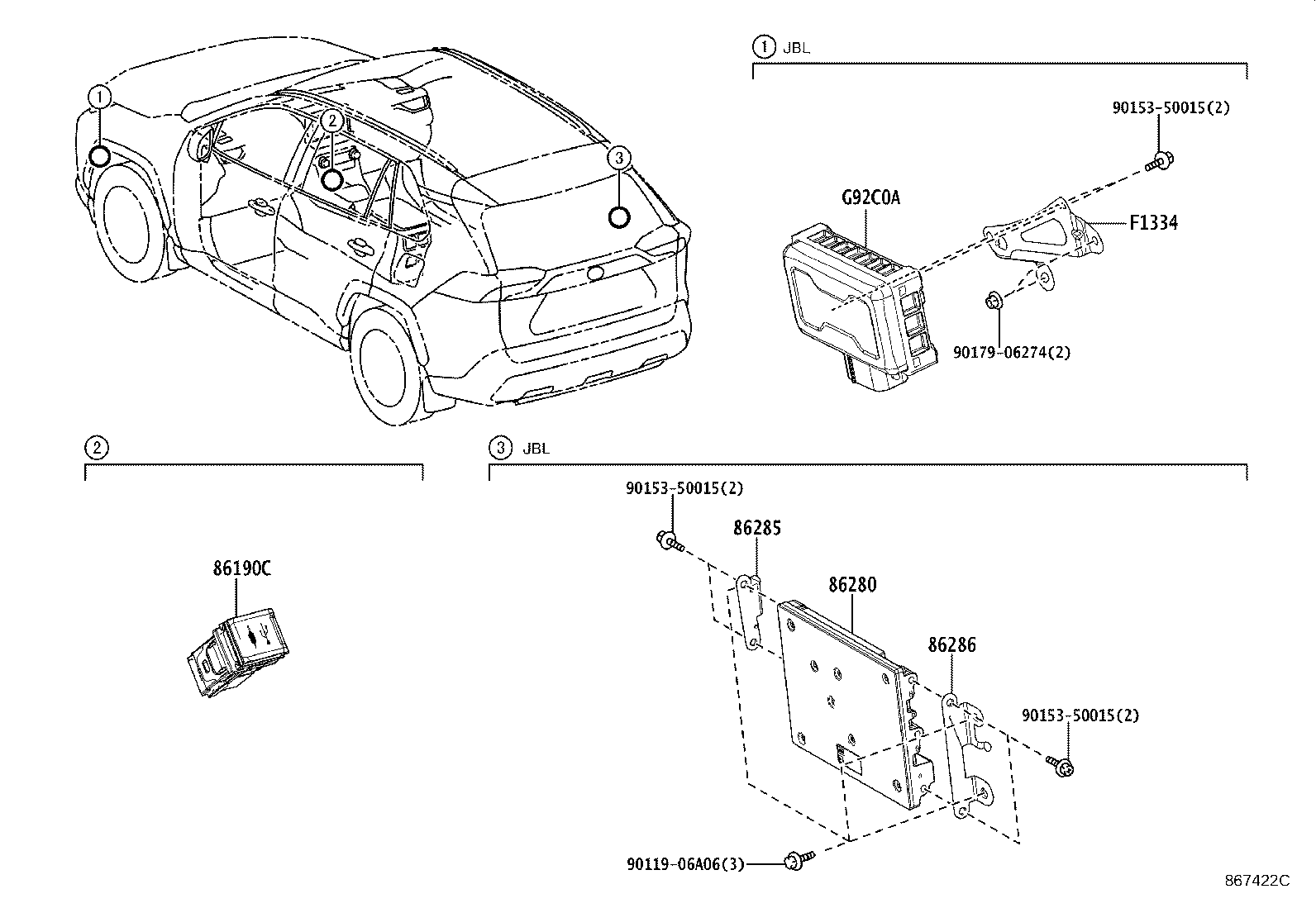 1
2
3

1 JBL
90153-50015(2)
G92C0A
F1334
90179-06274(2)

2
86190C

3 JBL
90153-50015(2)
86285
86280
86286
90153-50015(2)
90119-06A06(3)

867422C