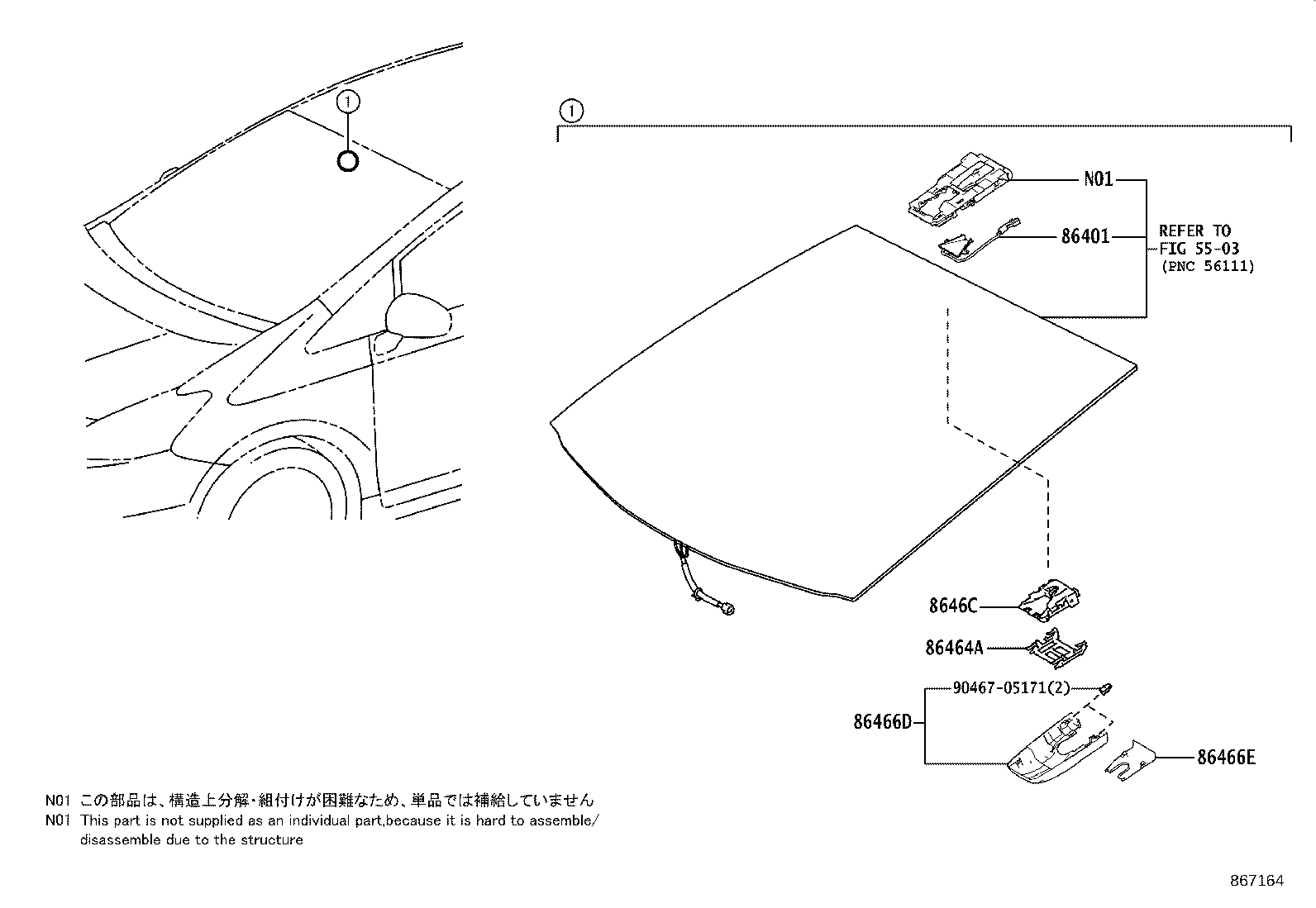 1

1

N01

86401

REFER TO
FIG 55-03
(PNC 56111)

8646C

86464A

90467-05171(2)

86466D

86466E

N01 この部品は、構造上分解・組付けが困難なため、単品では補給していません
N01 This part is not supplied as an individual part,because it is hard to assemble/ disassemble due to the structure

867164