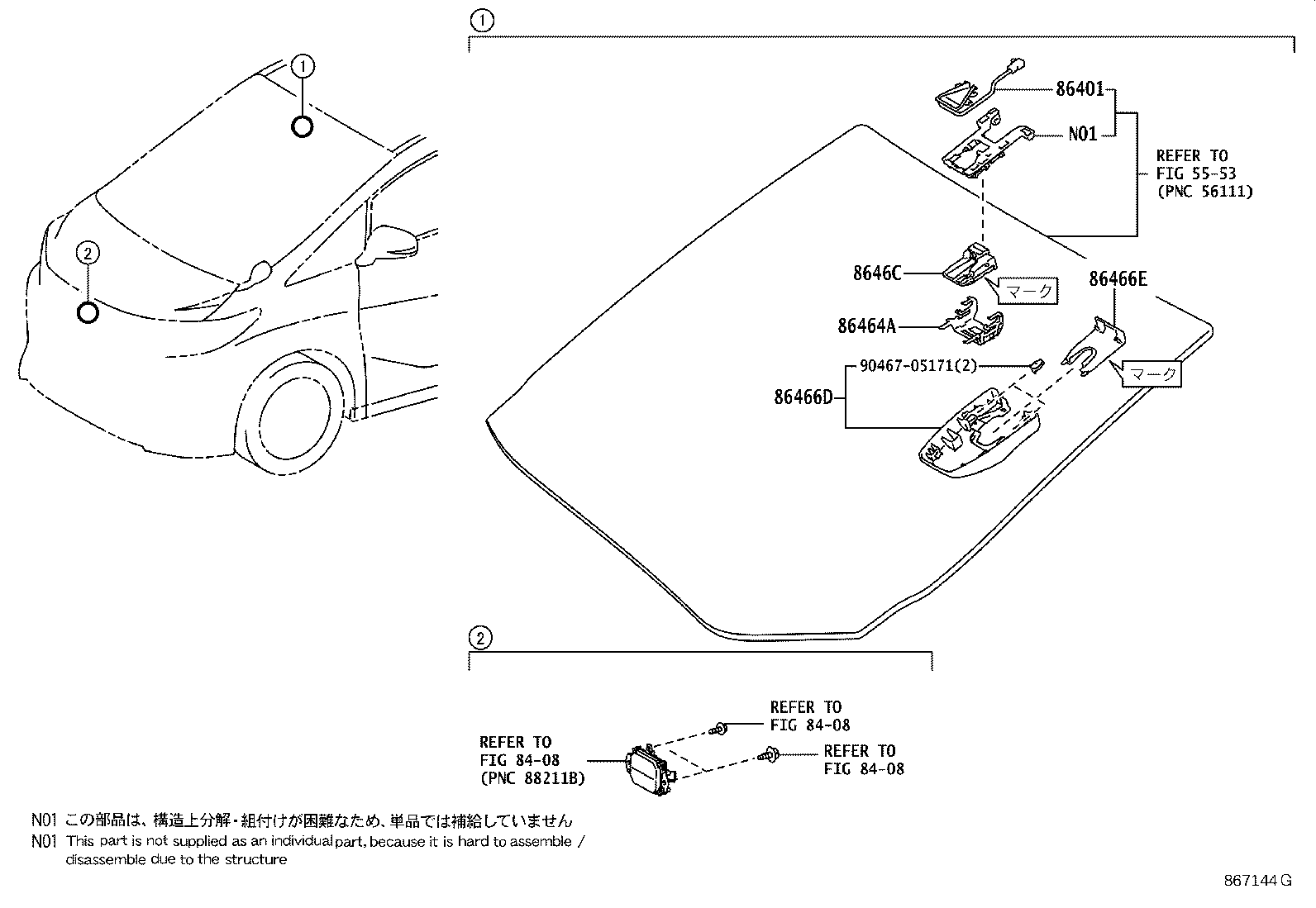 ①

②

①

86401

N01

REFER TO
FIG 55-53
(PNC 56111)

8646C

マーク

86466E

86464A

90467-05171(2)

マーク

86466D

②

REFER TO
FIG 84-08

REFER TO
FIG 84-08
(PNC 88211B)

REFER TO
FIG 84-08

N01 この部品は、構造上分解・組付けが困難なため、単品では補給していません
N01 This part is not supplied as an individual part, because it is hard to assemble / disassemble due to the structure

867144G