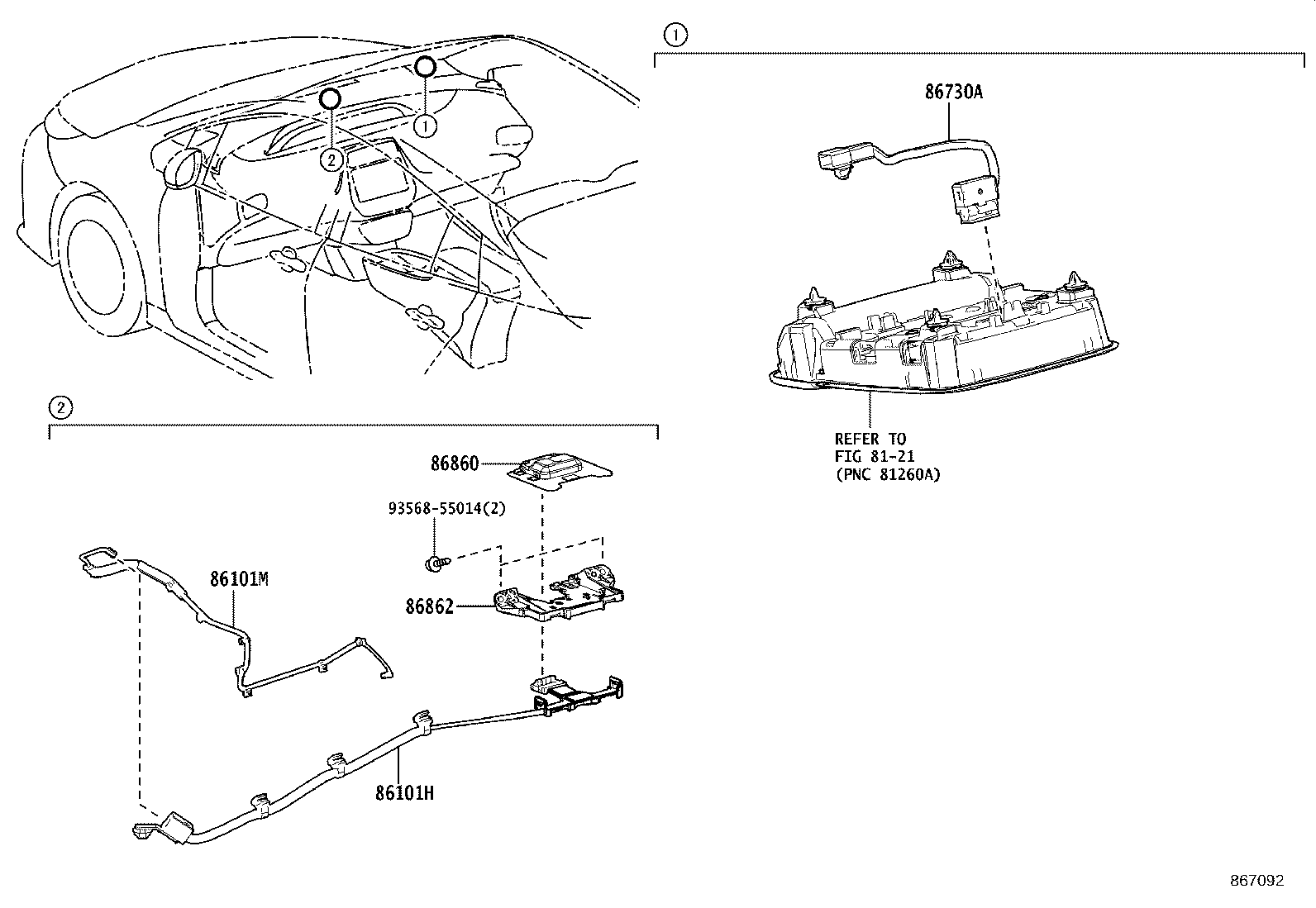 1
2
1
86730A
REFER TO
FIG 81-21
(PNC 81260A)
2
86860
93568-55014(2)
86101M
86862
86101H
867092