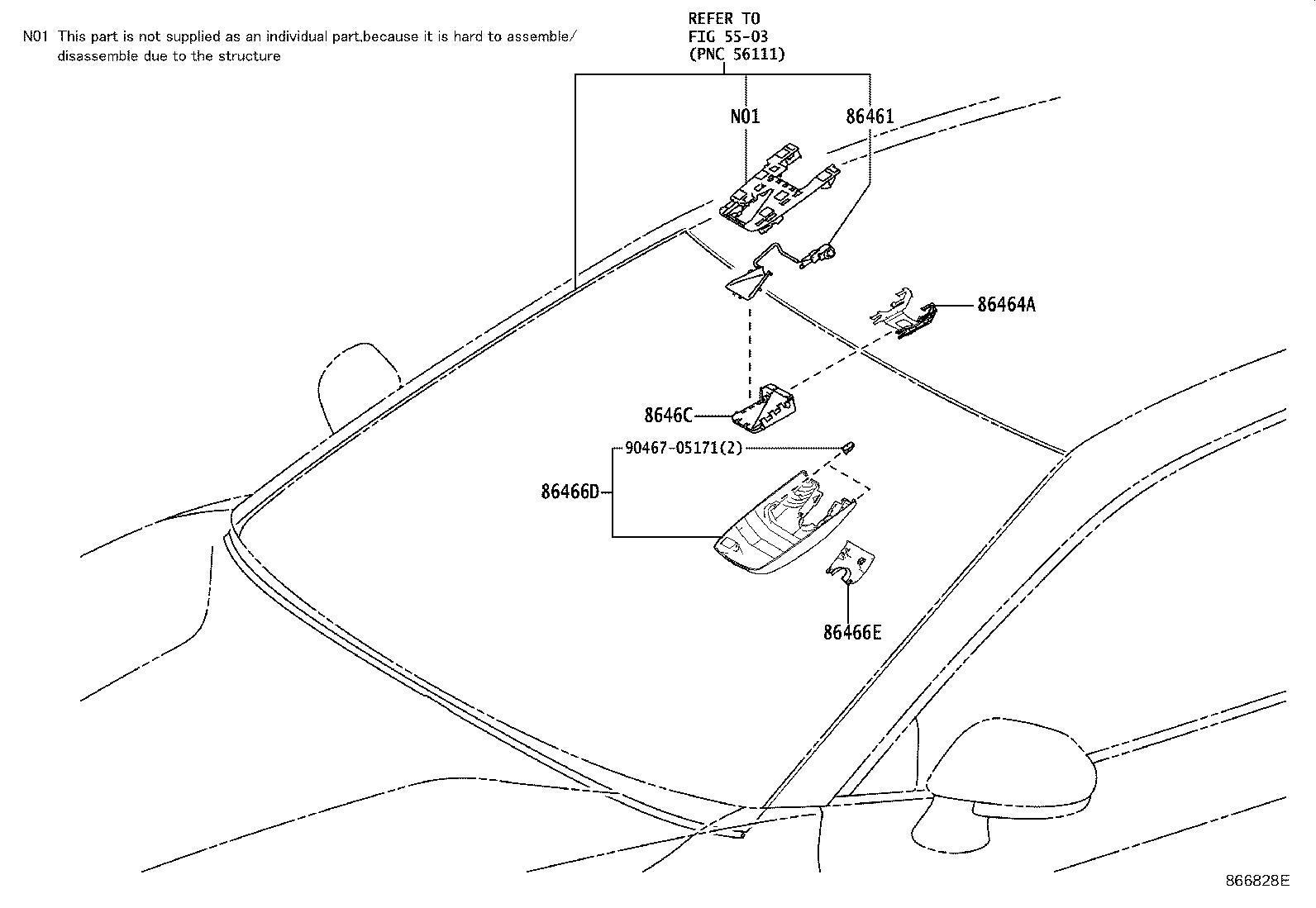 N01 This part is not supplied as an individual part.because it is hard to assemble/ disassemble due to the structure

REFER TO
FIG 55-03
(PNC 56111)

N01
86461
86464A
8646C
90467-05171(2)
86466D
86466E

866828E