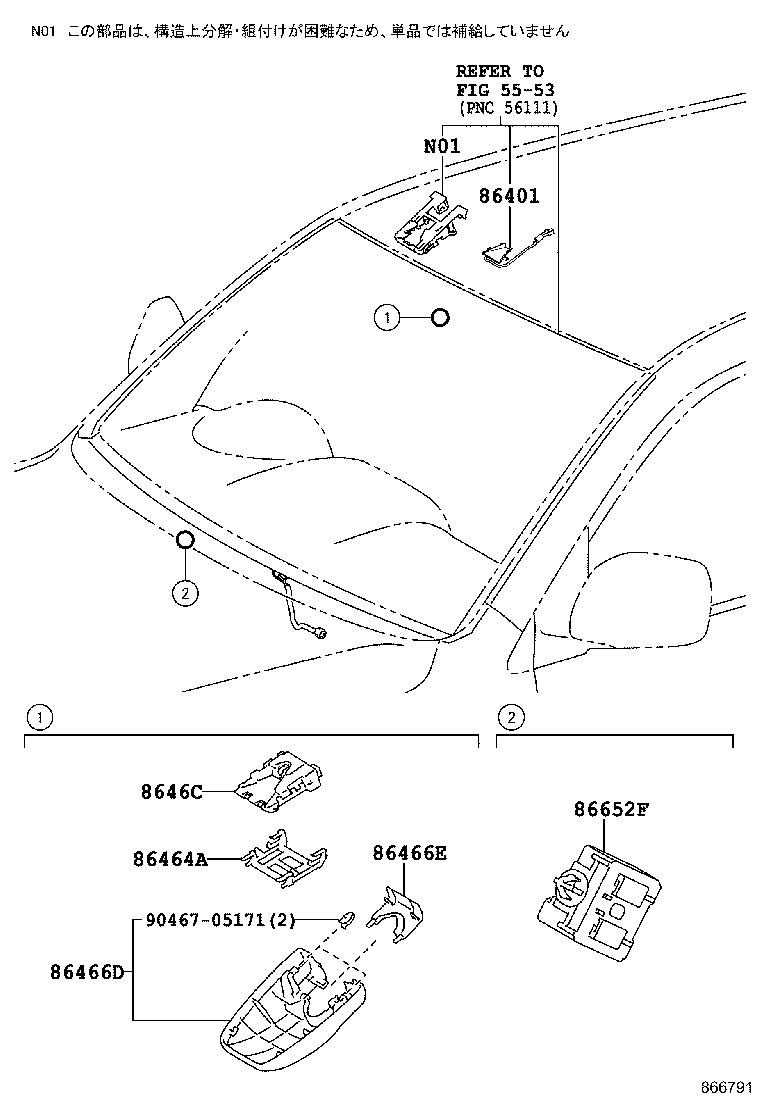 N01 この部品は、構造上分解・組付けが困難なため、単品では補給していません

REFER TO
FIG 55-53
(PNC 56111)

N01

86401

1

2

1

2

8646C

86464A

86466E

90467-05171(2)

86466D

86652F

866791