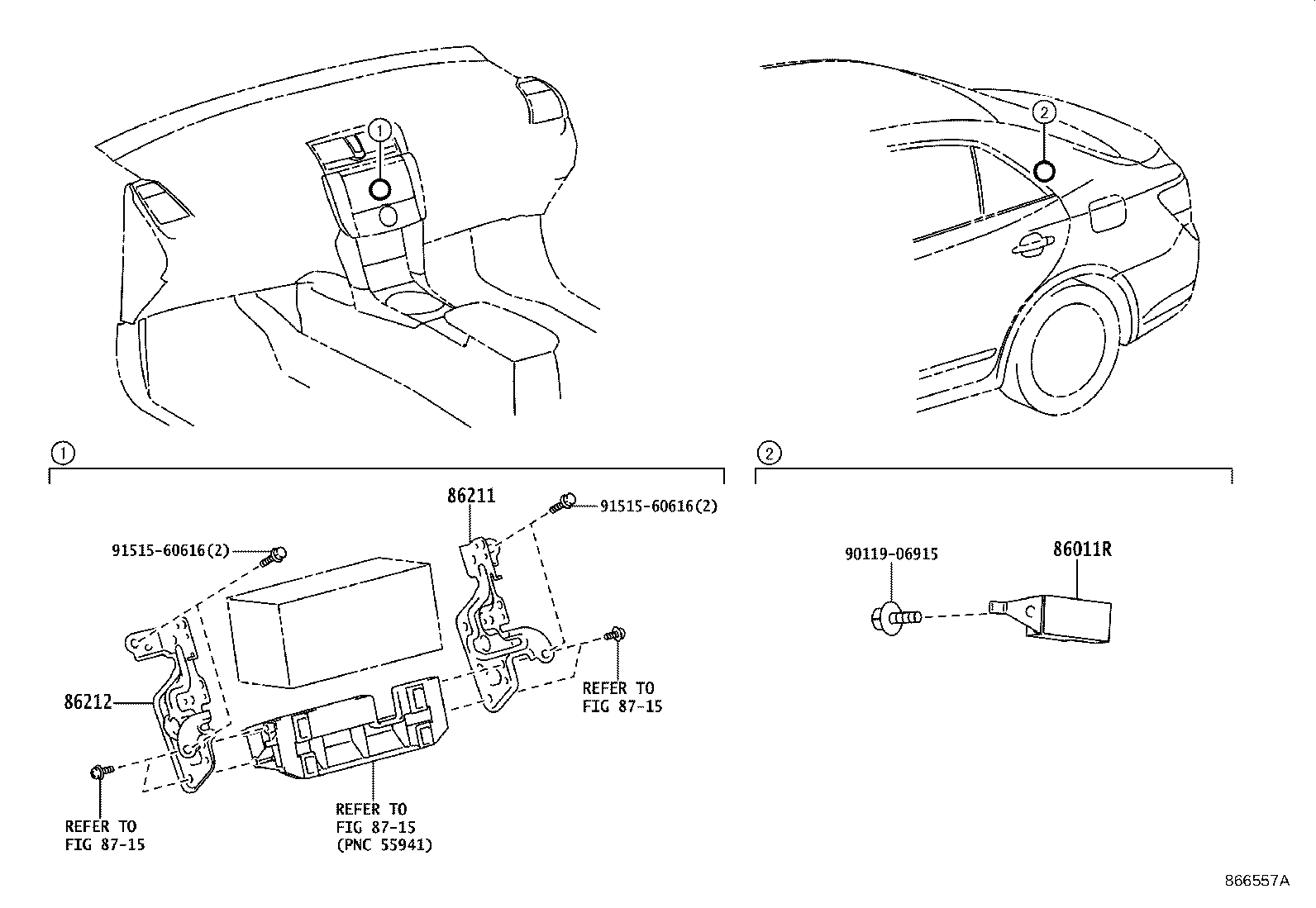 1

2

1

86211

91515-60616(2)

91515-60616(2)

86212

REFER TO
FIG 87-15

REFER TO
FIG 87-15
(PNC 55941)

REFER TO
FIG 87-15

2

90119-06915

86011R

866557A