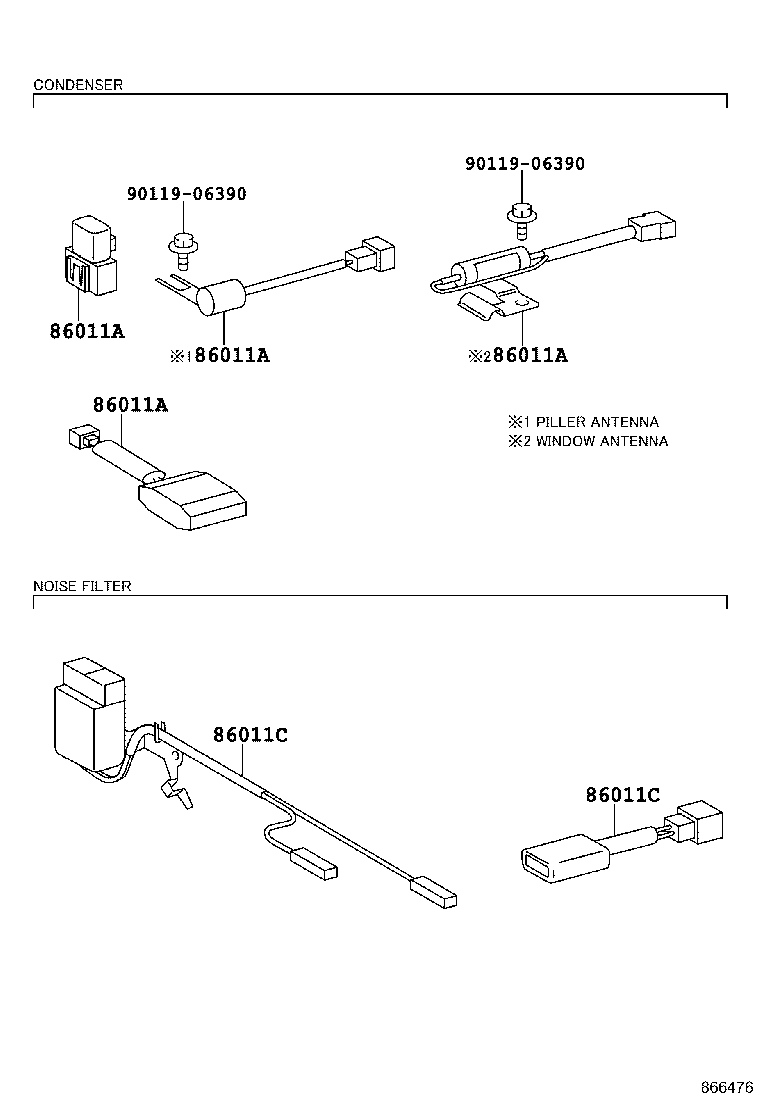 CONDENSER

90119-06390

90119-06390

86011A

※1 86011A

※2 86011A

86011A

※1 PILLER ANTENNA
※2 WINDOW ANTENNA

NOISE FILTER

86011C

86011C

866476