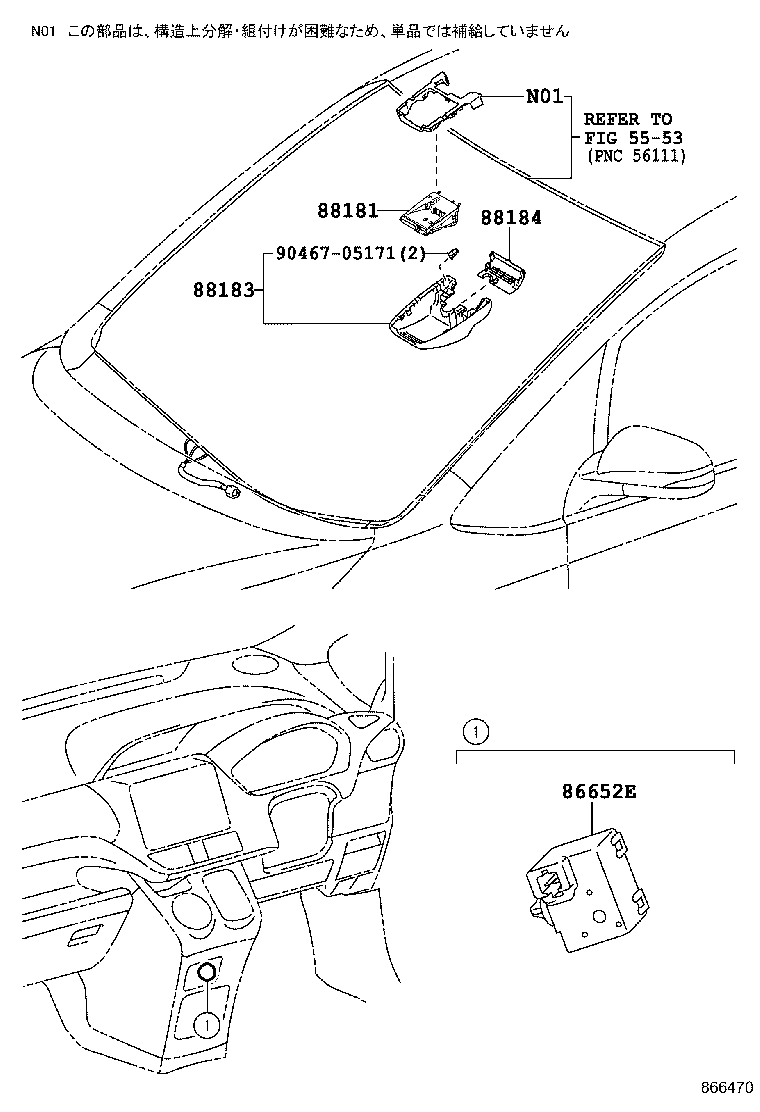 N01 この部品は、構造上分解・組付けが困難なため、単品では補給していません

N01
REFER TO
FIG 55-53
(PNC 56111)

88181
88184
90467-05171(2)
88183

①
86652E

①

866470