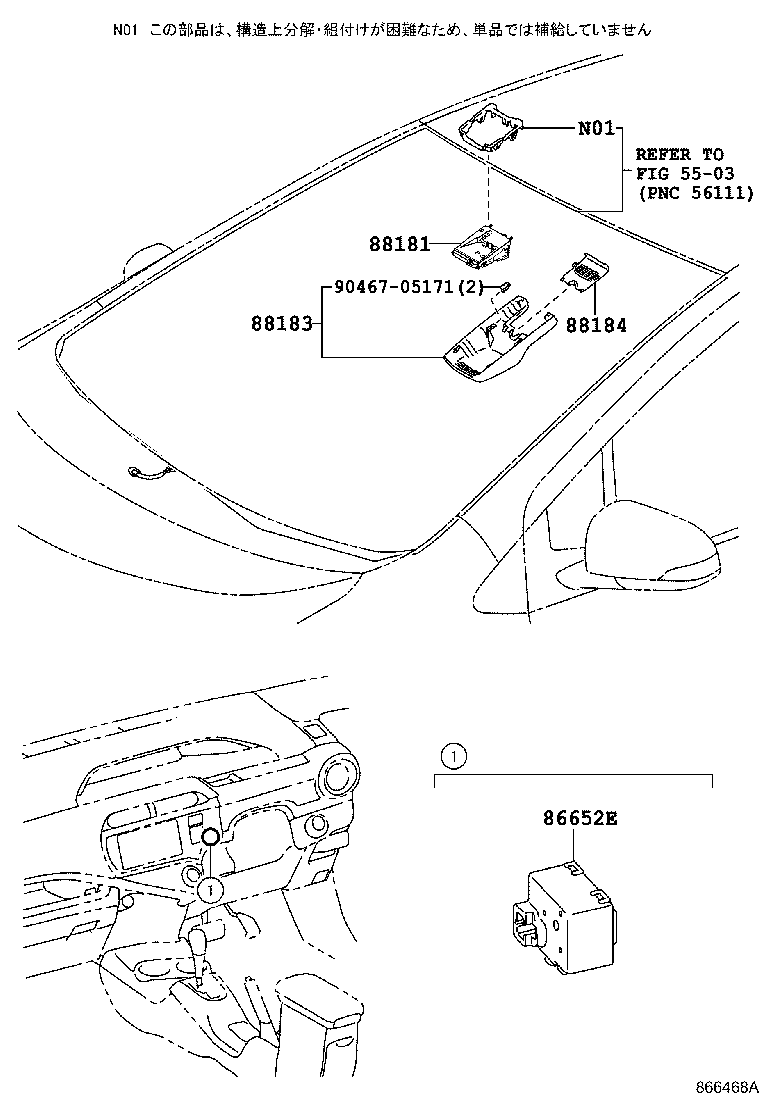 N01 この部品は、構造上分解・組付けが困難なため、単品では補給していません

N01

REFER TO
FIG 55-03
(PNC 56111)

88181

90467-05171(2)

88183

88184

1

1

86652E

866468A