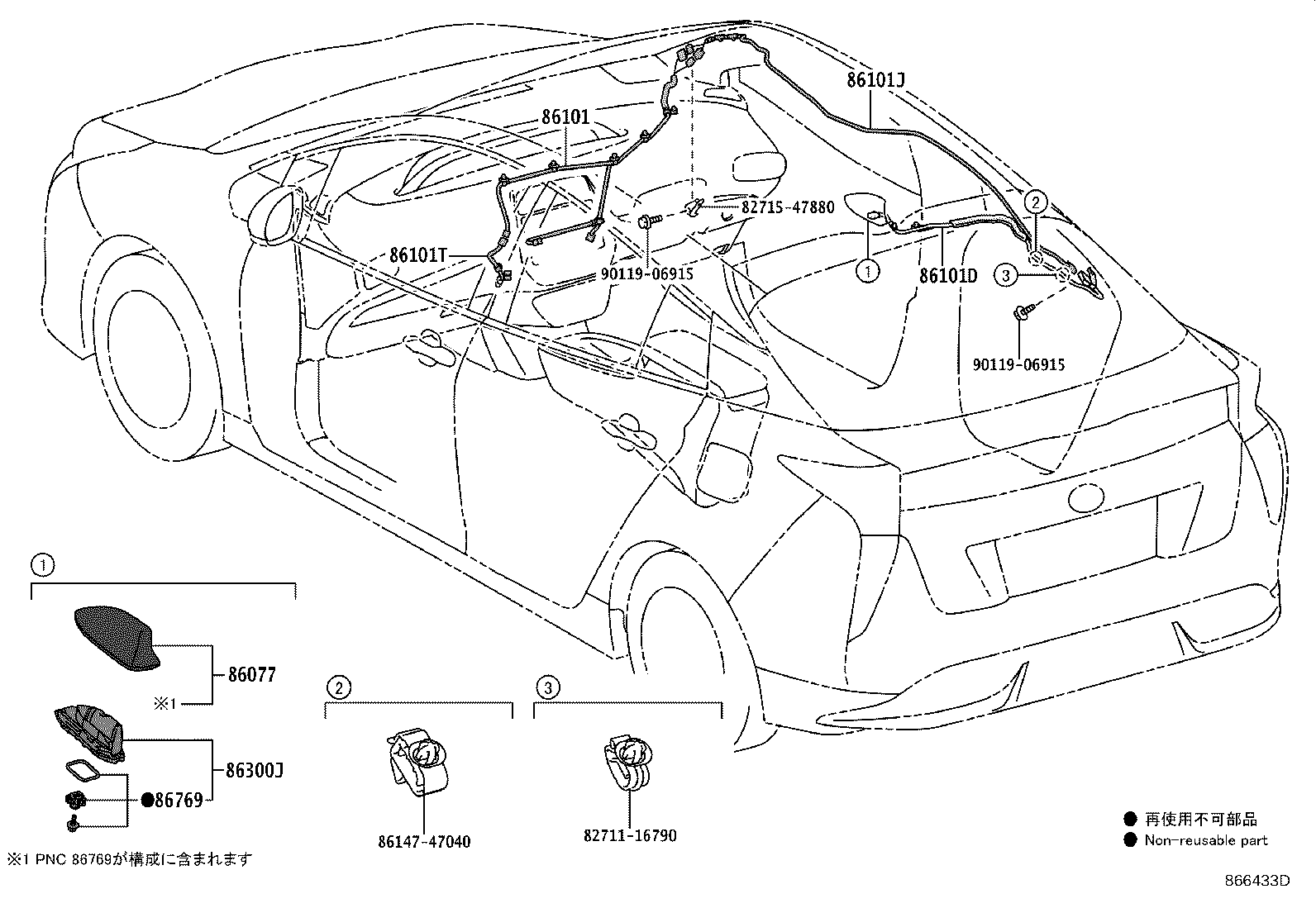 86101J

86101

82715-47880

②

86101T

90119-06915

①

86101D

③

90119-06915

①

86077

※1

86300J

●86769

②

86147-47040

③

82711-16790

● 再使用不可部品
● Non-reusable part

※1 PNC 86769が構成に含まれます

866433D